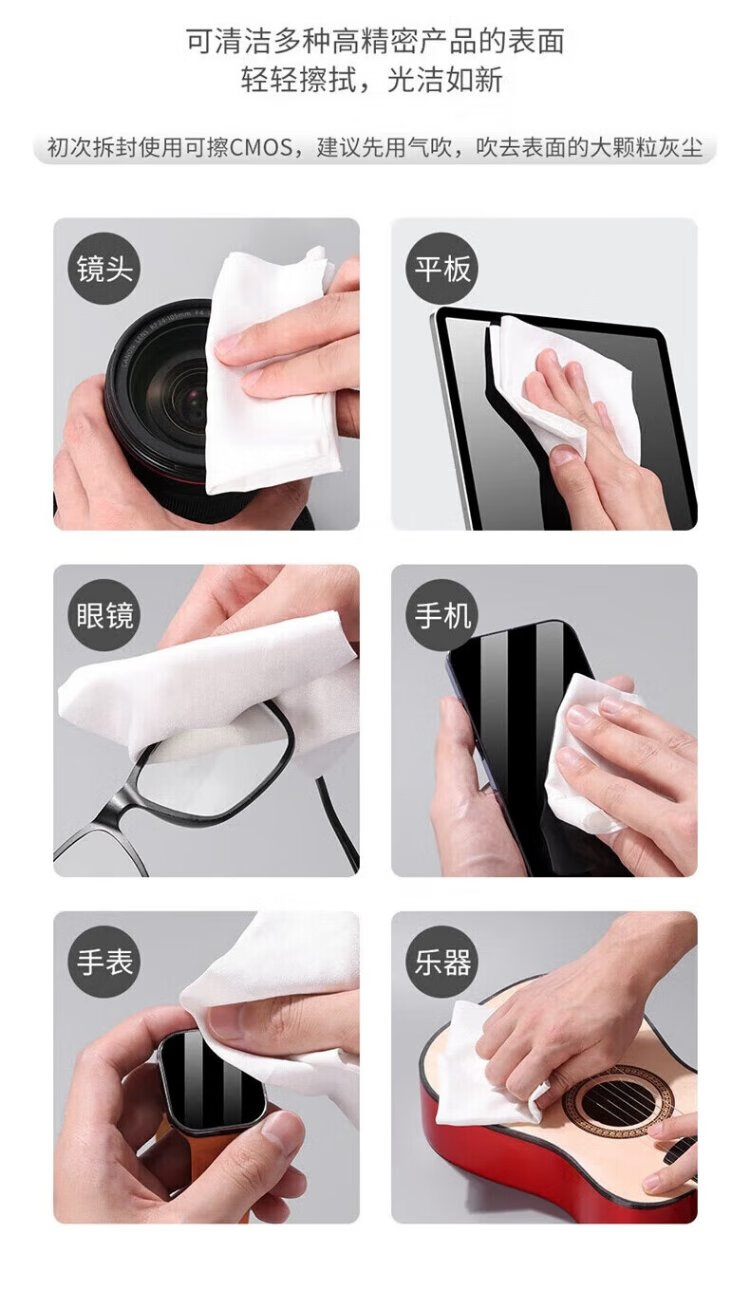 可清洁多种高精密产品的表面
轻轻擦拭，光洁如新

初次拆封使用可擦CMOS，建议先用气吹，吹去表面的大颗粒灰尘

镜头

平板

眼镜

手机

手表

乐器