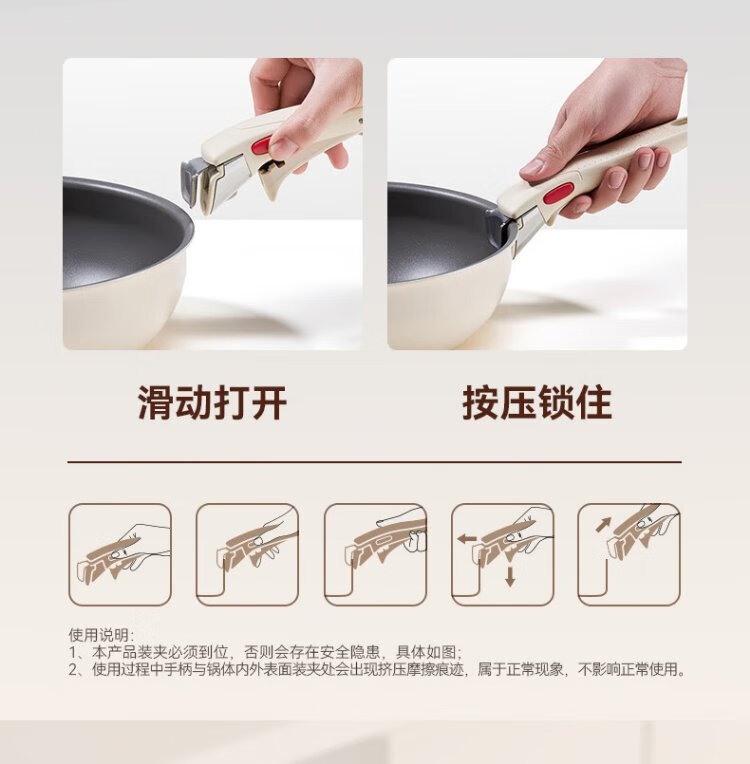 滑动打开

按压锁住

使用说明:
1、本产品装夹必须到位，否则会存在安全隐患，具体如图;
2、使用过程中手柄与锅体内外表面装夹处会出现挤压摩擦痕迹，属于正常现象，不影响正常使用。