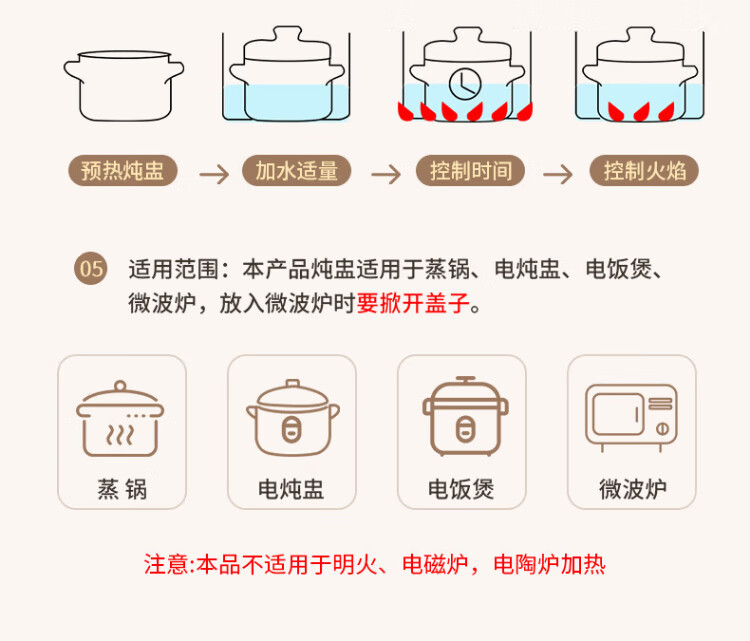 预热炖盅 → 加水适量 → 控制时间 → 控制火焰

05 适用范围：本产品炖盅适用于蒸锅、电炖盅、电饭煲、微波炉，放入微波炉时要掀开盖子。

蒸 锅

电炖盅

电饭煲

微波炉

注意:本品不适用于明火、电磁炉，电陶炉加热