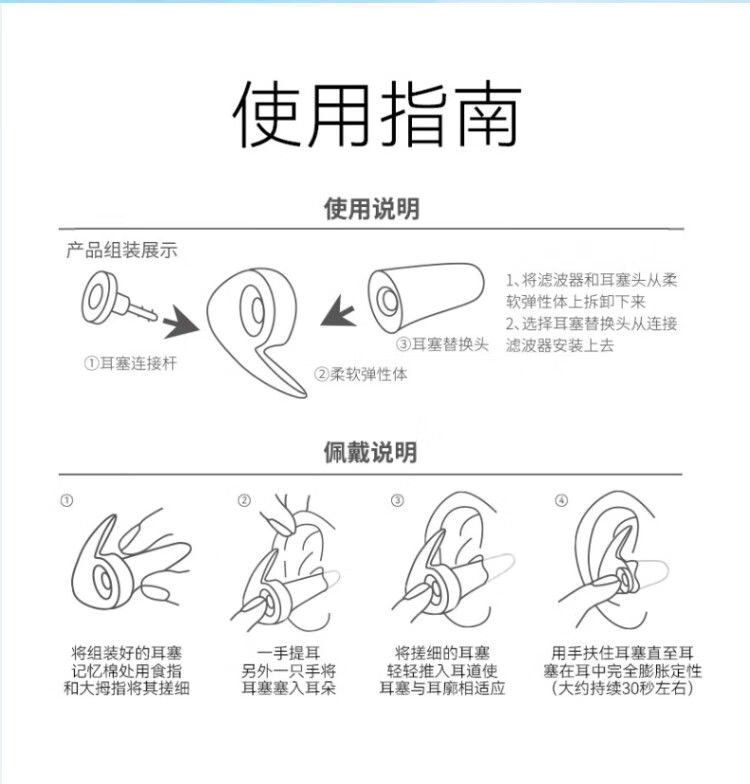 使用指南

使用说明

产品组装展示

①耳塞连接杆

②柔软弹性体

③耳塞替换头

1、将滤波器和耳塞头从柔软弹性体上拆卸下来
2、选择耳塞替换头从连接滤波器安装上去

佩戴说明

①

将组装好的耳塞记忆棉处用食指和大拇指将其搓细

②

一手提耳另外一只手将耳塞塞入耳朵

③

将搓细的耳塞轻轻推入耳道使耳塞与耳廓相适应

④

用手扶住耳塞直至耳塞在耳中完全膨胀定性（大约持续30秒左右）