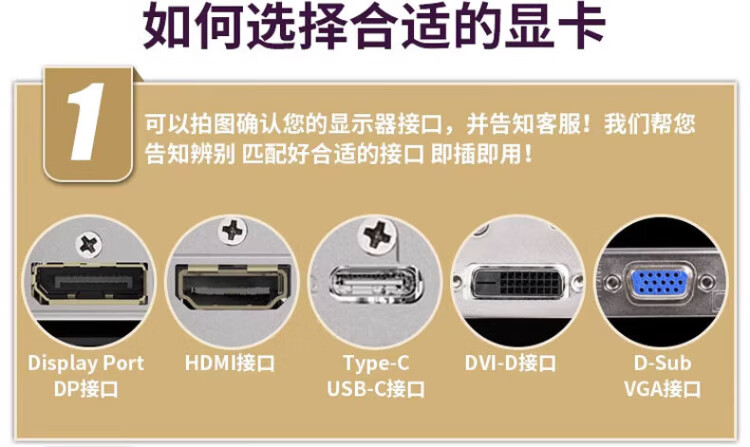 如何选择合适的显卡

1

可以拍图确认您的显示器接口，并告知客服！我们帮您告知辨别 匹配好合适的接口 即插即用！

Display Port
DP接口

HDMI接口

Type-C
USB-C接口

DVI-D接口

D-Sub
VGA接口