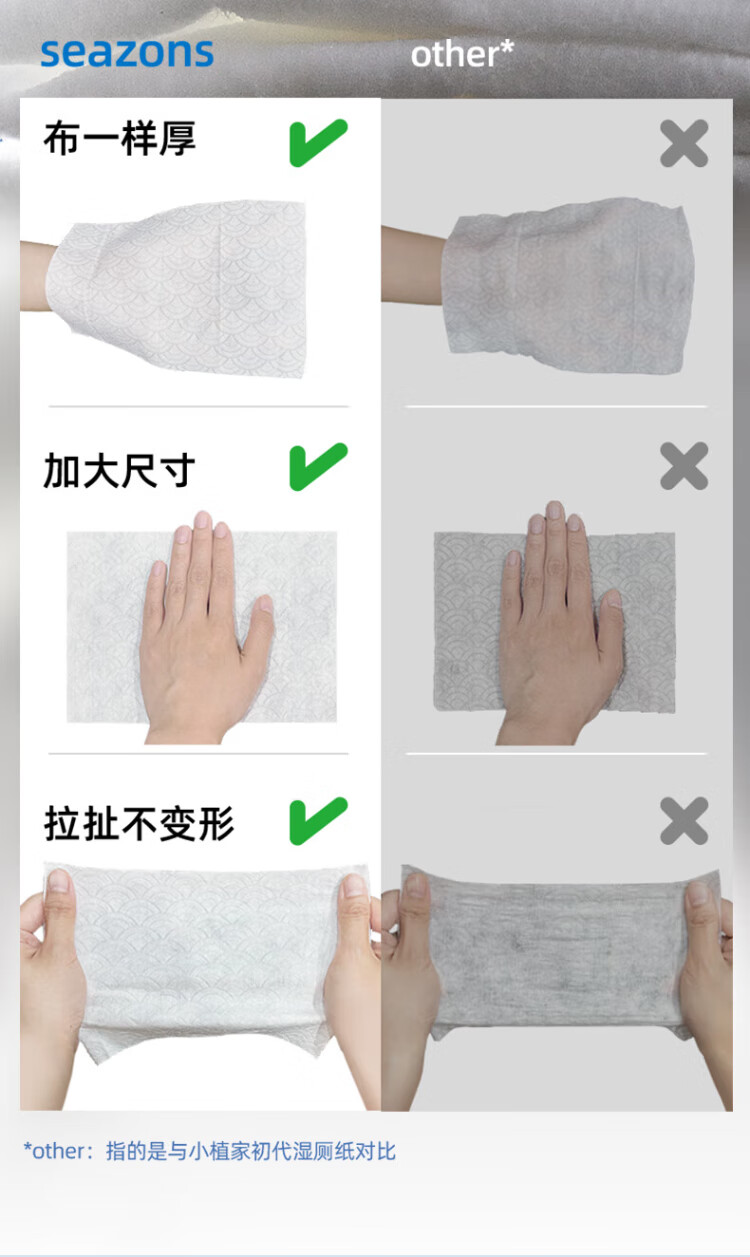 seazons

other*

布一样厚

加大尺寸

拉扯不变形

*other：指的是与小植家初代湿厕纸对比