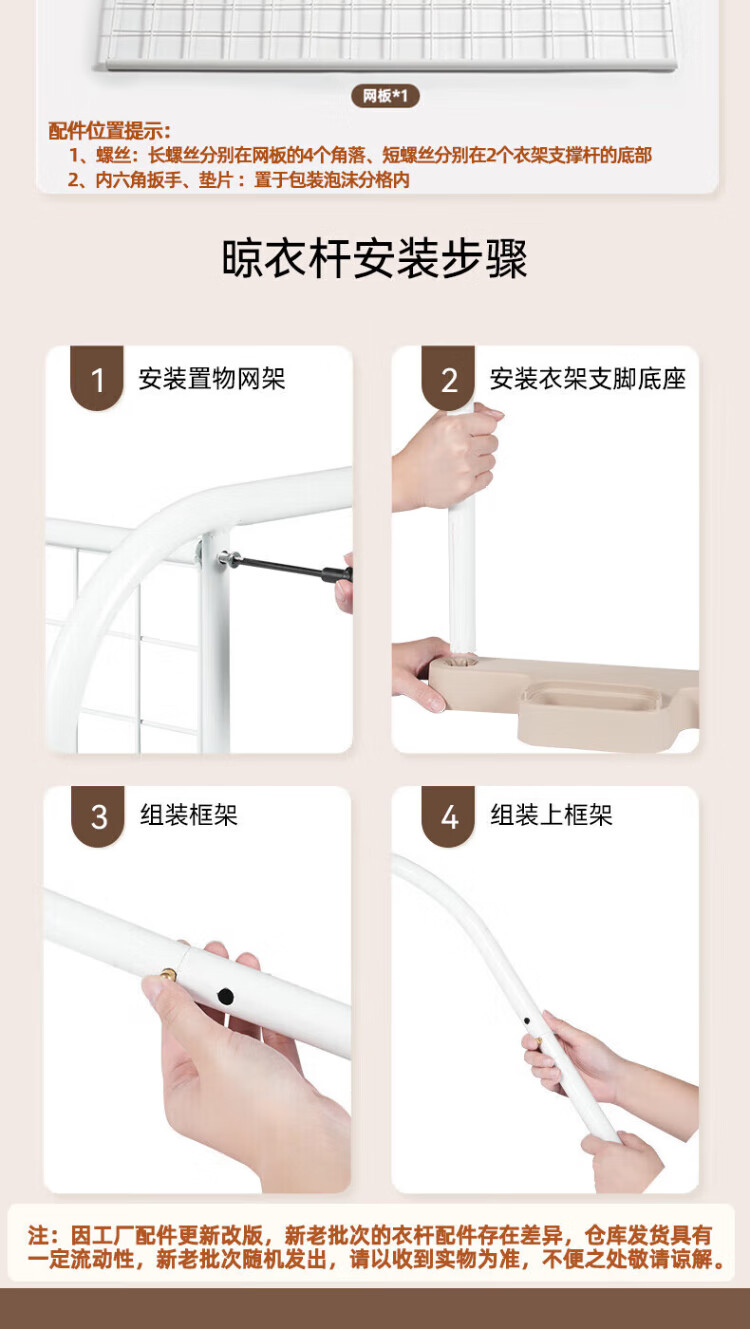 网板*1

配件位置提示：
1、螺丝：长螺丝分别在网板的4个角落、短螺丝分别在2个衣架支撑杆的底部
2、内六角扳手、垫片：置于包装泡沫分格内

晾衣杆安装步骤

1 安装置物网架

2 安装衣架支脚底座

3 组装框架

4 组装上框架

注：因工厂配件更新改版，新老批次的衣杆配件存在差异，仓库发货具有一定流动性，新老批次随机发出，请以收到实物为准，不便之处敬请谅解。