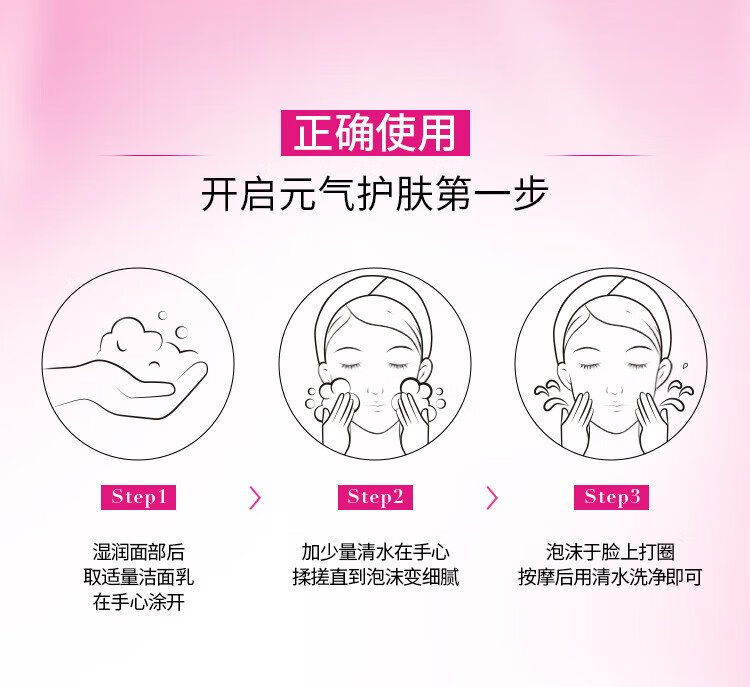 正确使用

开启元气护肤第一步

Step1

湿润面部后
取适量洁面乳
在手心涂开

Step2

加少量清水在手心
揉搓直到泡沫变细腻

Step3

泡沫于脸上打圈
按摩后用清水洗净即可