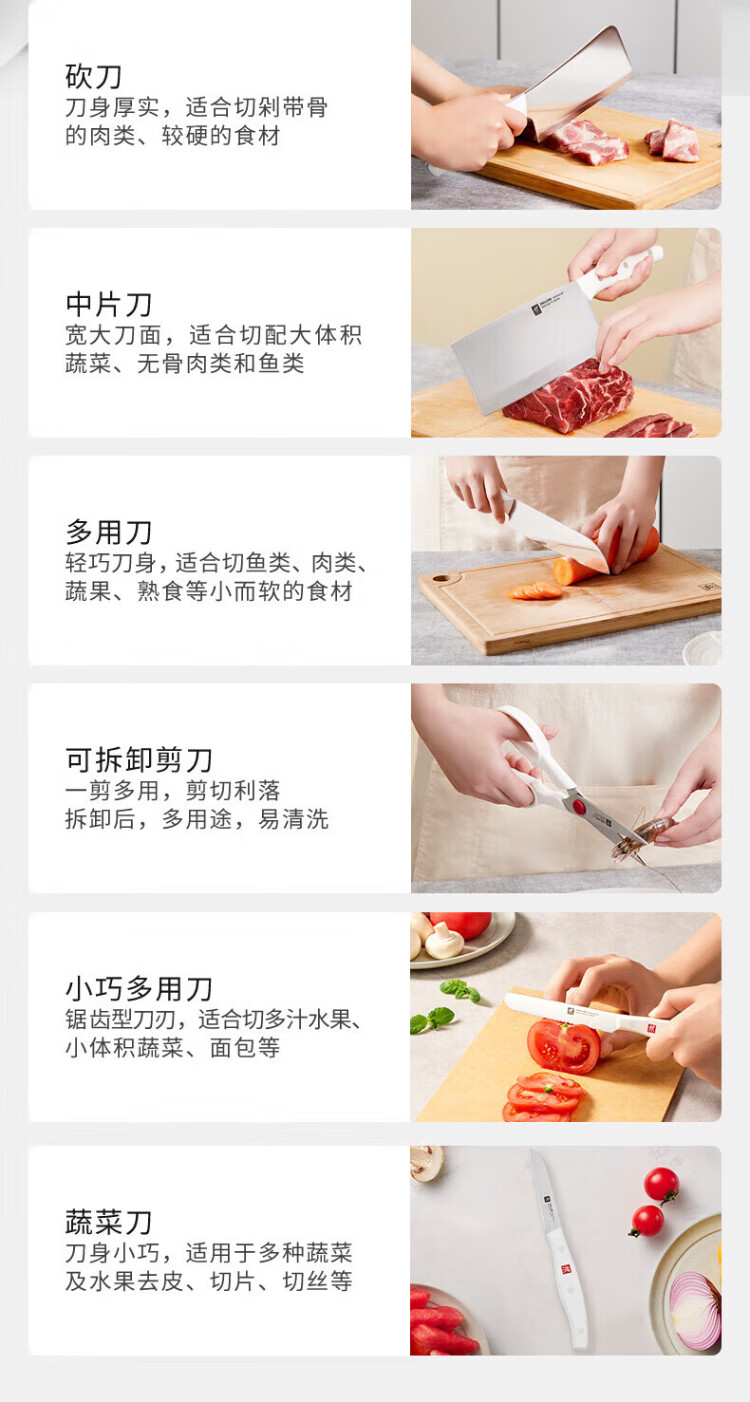 砍刀
刀身厚实，适合切剁带骨的肉类、较硬的食材

中片刀
宽大刀面，适合切配大体积蔬菜、无骨肉类和鱼类

多用刀
轻巧刀身，适合切鱼类、肉类、蔬果、熟食等小而软的食材

可拆卸剪刀
一剪多用，剪切利落
拆卸后，多用途，易清洗

小巧多用刀
锯齿型刀刃，适合切多汁水果、小体积蔬菜、面包等

蔬菜刀
刀身小巧，适用于多种蔬菜及水果去皮、切片、切丝等