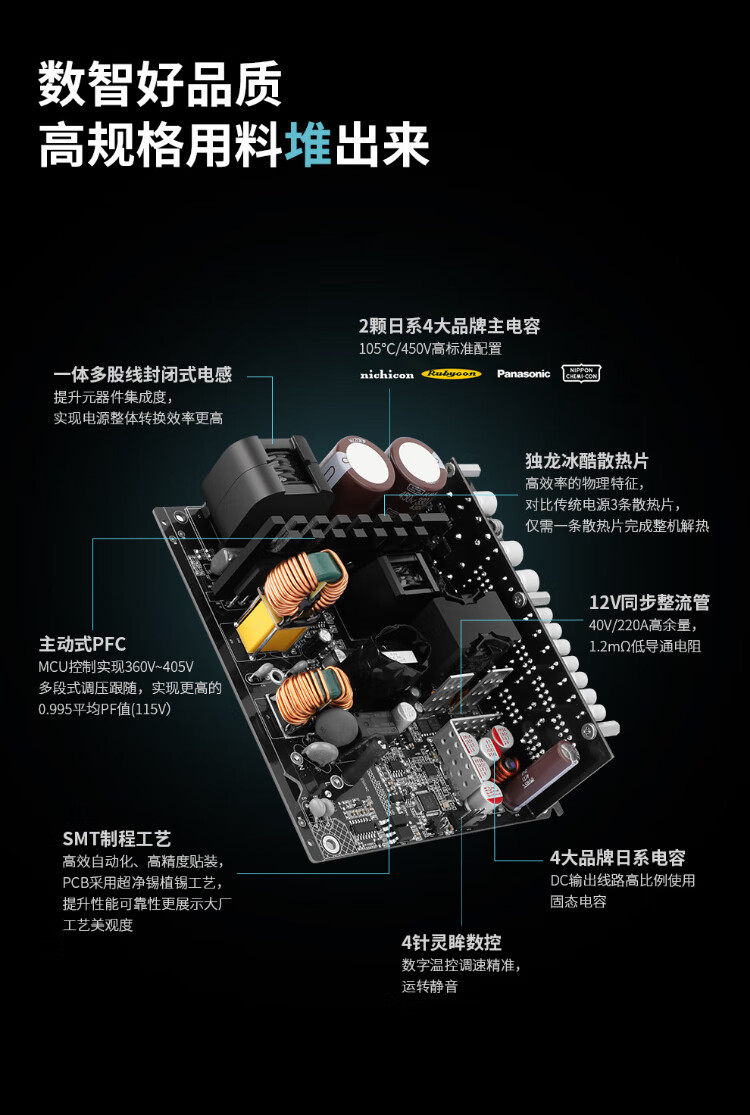 数智好品质
高规格用料堆出来

2颗日系4大品牌主电容
105°C/450V高标准配置
nichicon Rubycon Panasonic NIPPON CHEMI-CON

一体多股线封闭式电感
提升元器件集成度，
实现电源整体转换效率更高

独龙冰酷散热片
高效率的物理特征，
对比传统电源3条散热片，
仅需一条散热片完成整机解热

12V同步整流管
40V/220A高余量，
1.2mΩ低导通电阻

主动式PFC
MCU控制实现360V~405V
多段式调压跟随，实现更高的
0.995平均PF值(115V)

SMT制程工艺
高效自动化、高精度贴装，
PCB采用超净锡植锡工艺，
提升性能可靠性更展示大厂
工艺美观度

4大品牌日系电容
DC输出线路高比例使用
固态电容

4针灵眸数控
数字温控调速精准，
运转静音