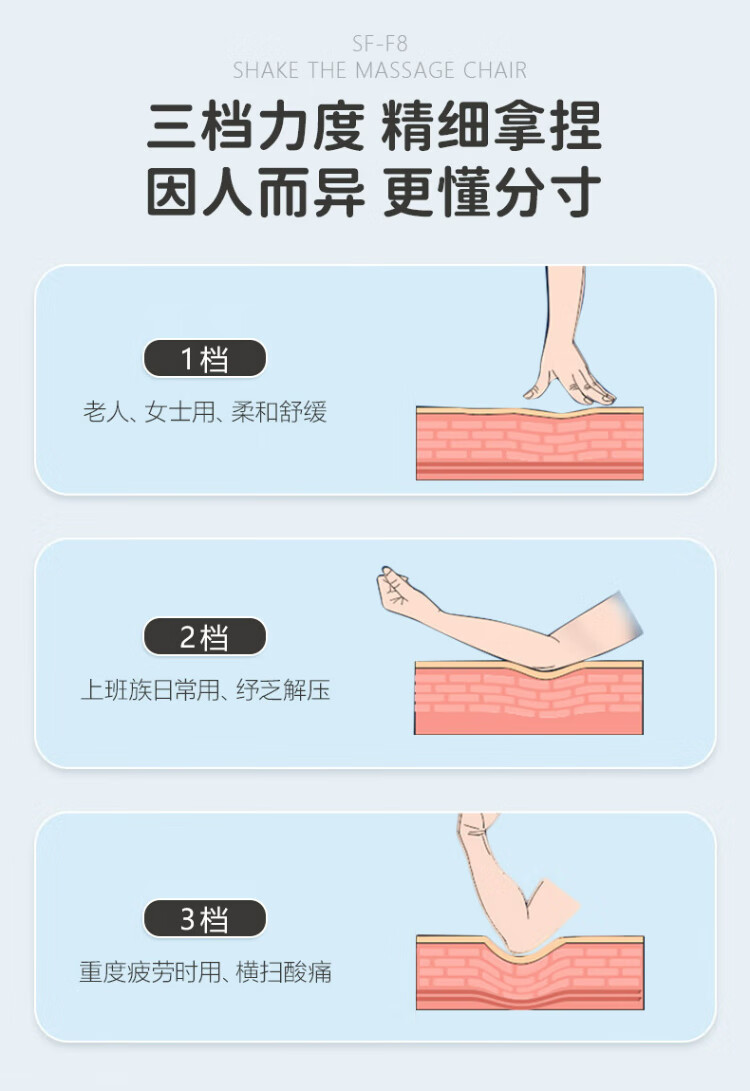 SF-F8
SHAKE THE MASSAGE CHAIR

三档力度 精细拿捏
因人而异 更懂分寸

1档
老人、女士用、柔和舒缓

2档
上班族日常用、纾乏解压

3档
重度疲劳时用、横扫酸痛