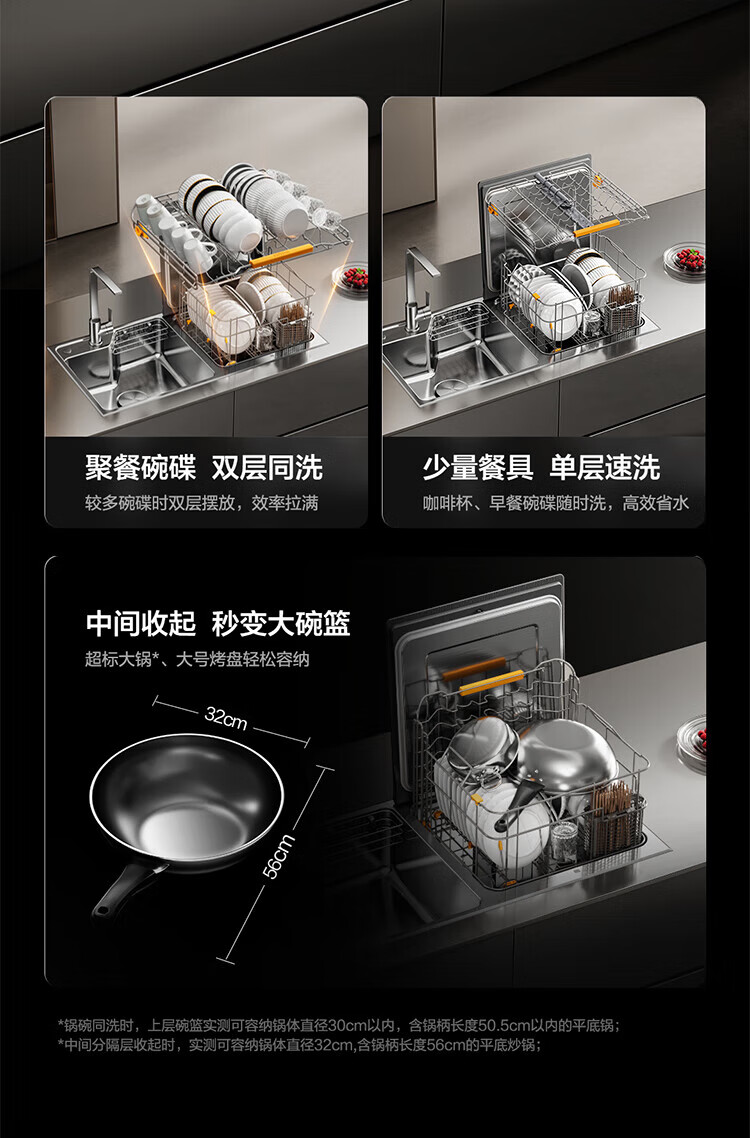 聚餐碗碟 双层同洗
较多碗碟时双层摆放，效率拉满

少量餐具 单层速洗
咖啡杯、早餐碗碟随时洗，高效省水

中间收起 秒变大碗篮
超标大锅*、大号烤盘轻松容纳

32cm

56cm

*锅碗同洗时，上层碗篮实测可容纳锅体直径30cm以内，含锅柄长度50.5cm以内的平底锅；
*中间分隔层收起时，实测可容纳锅体直径32cm,含锅柄长度56cm的平底炒锅；