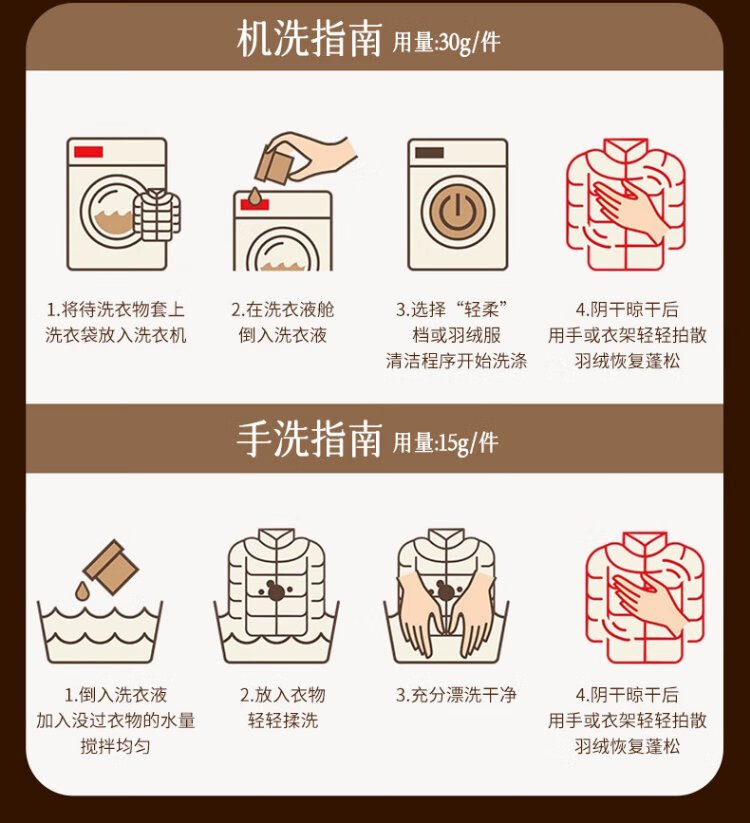 机洗指南 用量:30g/件

1.将待洗衣物套上洗衣袋放入洗衣机

2.在洗衣液舱倒入洗衣液

3.选择“轻柔”档或羽绒服清洁程序开始洗涤

4.阴干晾干后用手或衣架轻轻拍散羽绒恢复蓬松

手洗指南 用量:15g/件

1.倒入洗衣液加入没过衣物的水量搅拌均匀

2.放入衣物轻轻揉洗

3.充分漂洗干净

4.阴干晾干后用手或衣架轻轻拍散羽绒恢复蓬松