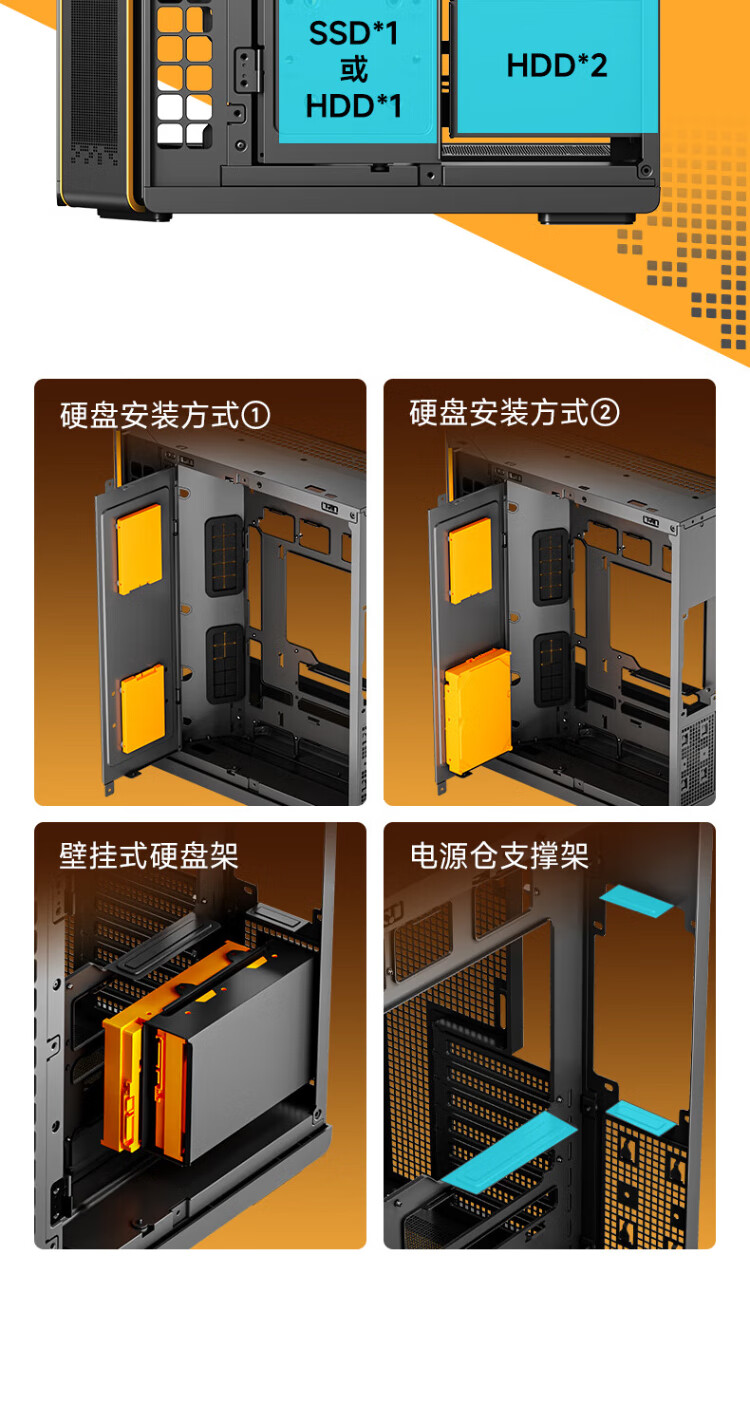 SSD*1
或
HDD*1

HDD*2

硬盘安装方式①

硬盘安装方式②

壁挂式硬盘架

电源仓支撑架