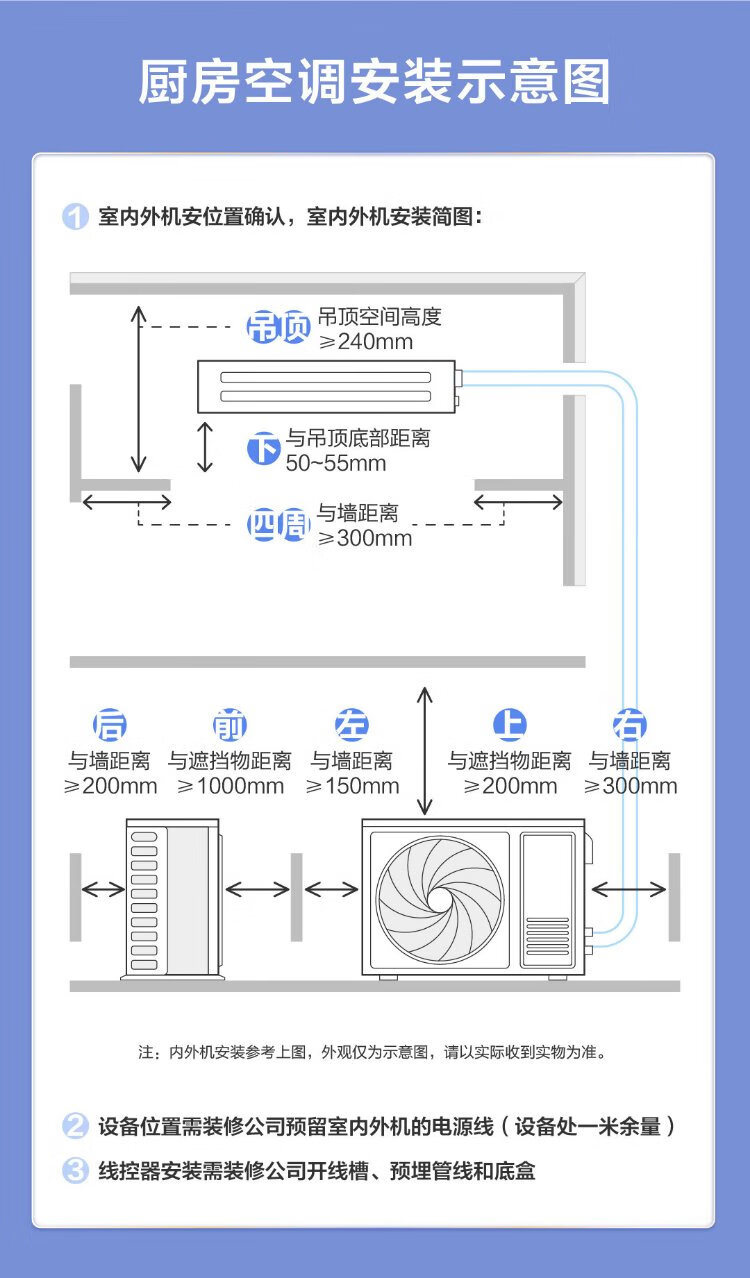 厨房空调安装示意图

1 室内外机安位置确认，室内外机安装简图：

吊顶 吊顶空间高度 ≥240mm

下 与吊顶底部距离 50~55mm

四周 与墙距离 ≥300mm

后 与墙距离 ≥200mm

前 与遮挡物距离 ≥1000mm

左 与墙距离 ≥150mm

上 与遮挡物距离 ≥200mm

右 与墙距离 ≥300mm

注：内外机安装参考上图，外观仅为示意图，请以实际收到实物为准。

2 设备位置需装修公司预留室内外机的电源线（设备处一米余量）

3 线控器安装需装修公司开线槽、预埋管线和底盒