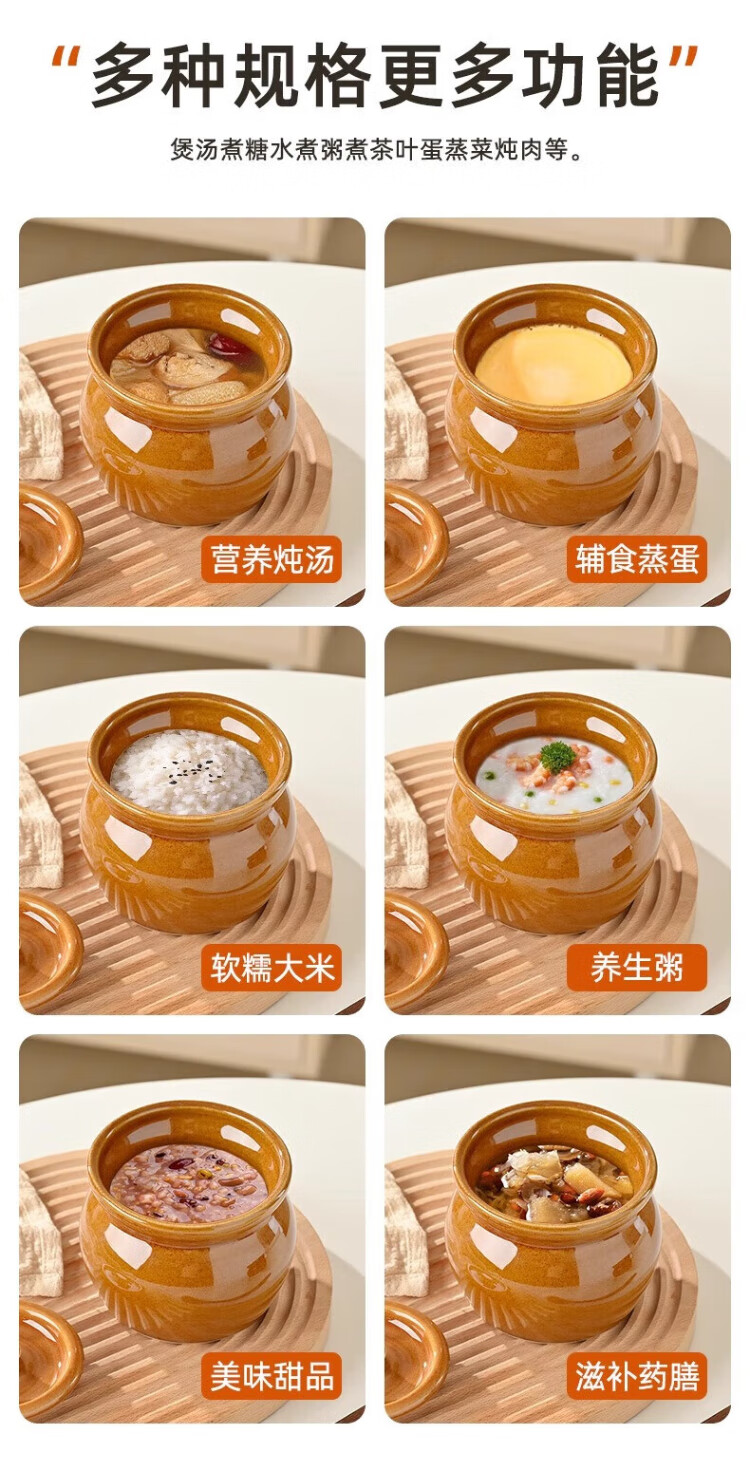 “多种规格更多功能”

煲汤煮糖水煮粥煮茶叶蛋蒸菜炖肉等。

营养炖汤

辅食蒸蛋

软糯大米

养生粥

美味甜品

滋补药膳