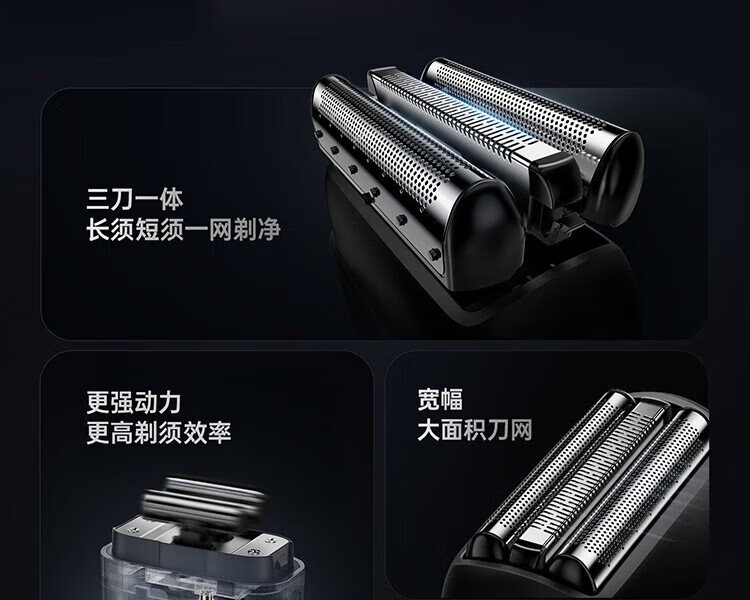 三刀一体
长须短须一网剃净

更强动力
更高剃须效率

宽幅
大面积刀网