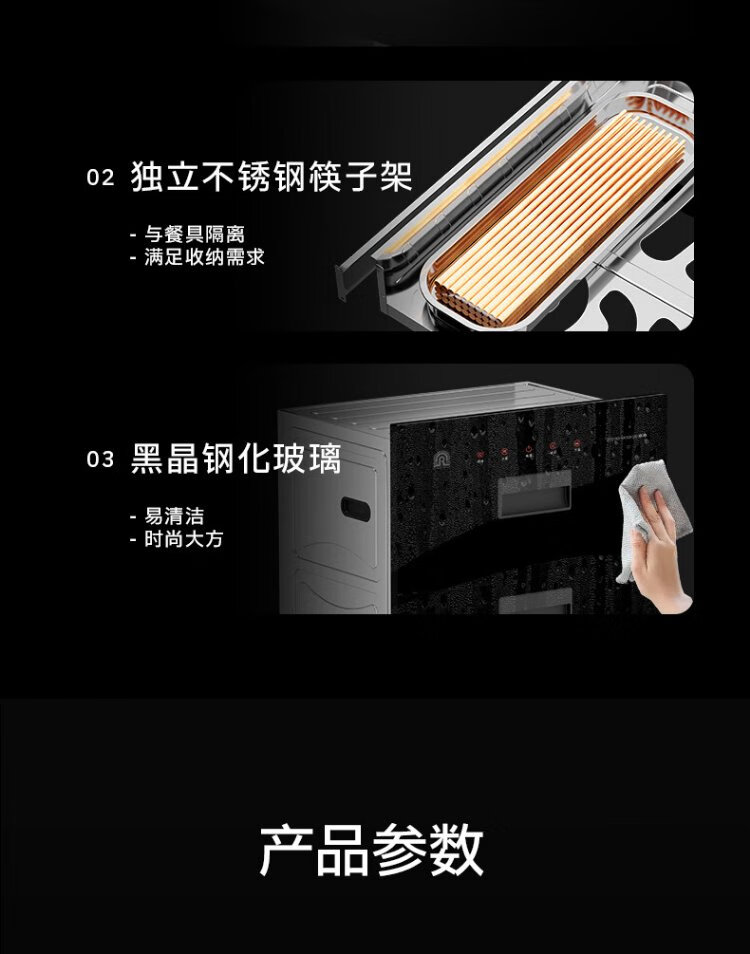 02 独立不锈钢筷子架

- 与餐具隔离
- 满足收纳需求

03 黑晶钢化玻璃

- 易清洁
- 时尚大方

产品参数