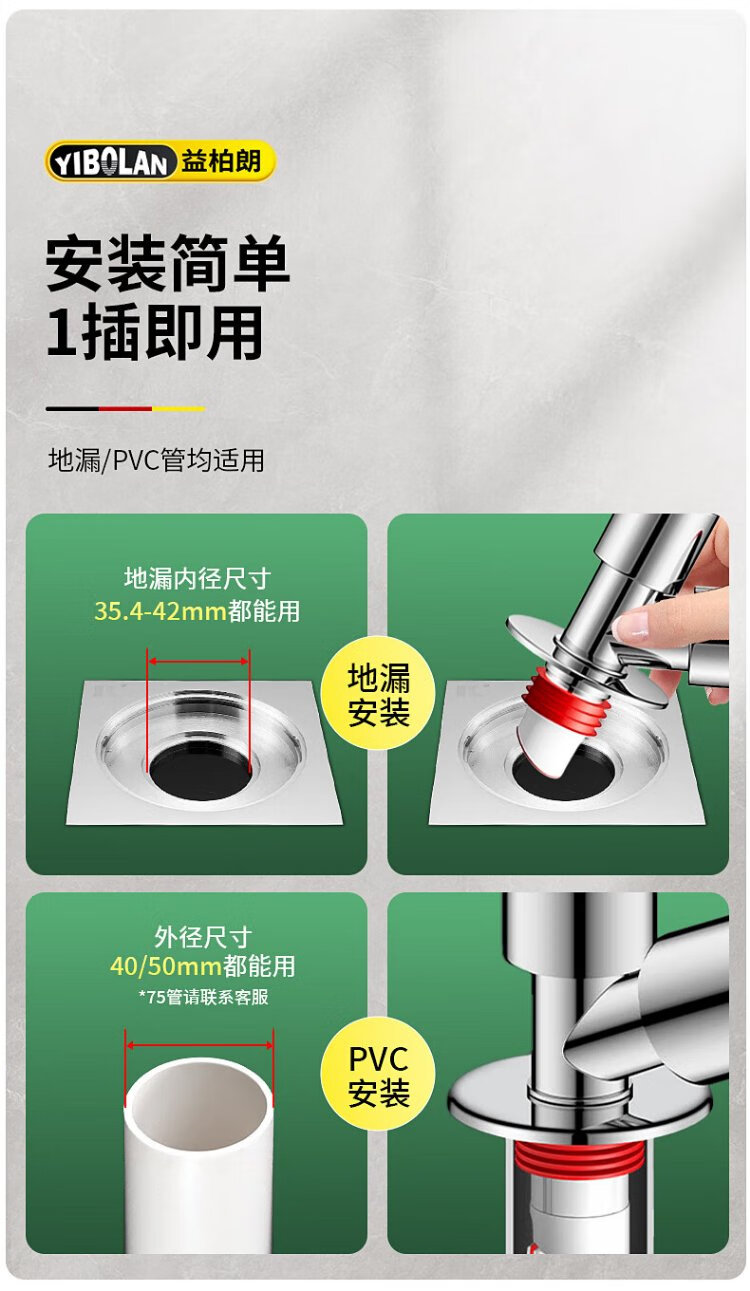 YIBOLAN 益柏朗

安装简单
1插即用

地漏/PVC管均适用

地漏内径尺寸
35.4-42mm都能用

地漏
安装

外径尺寸
40/50mm都能用
*75管请联系客服

PVC
安装