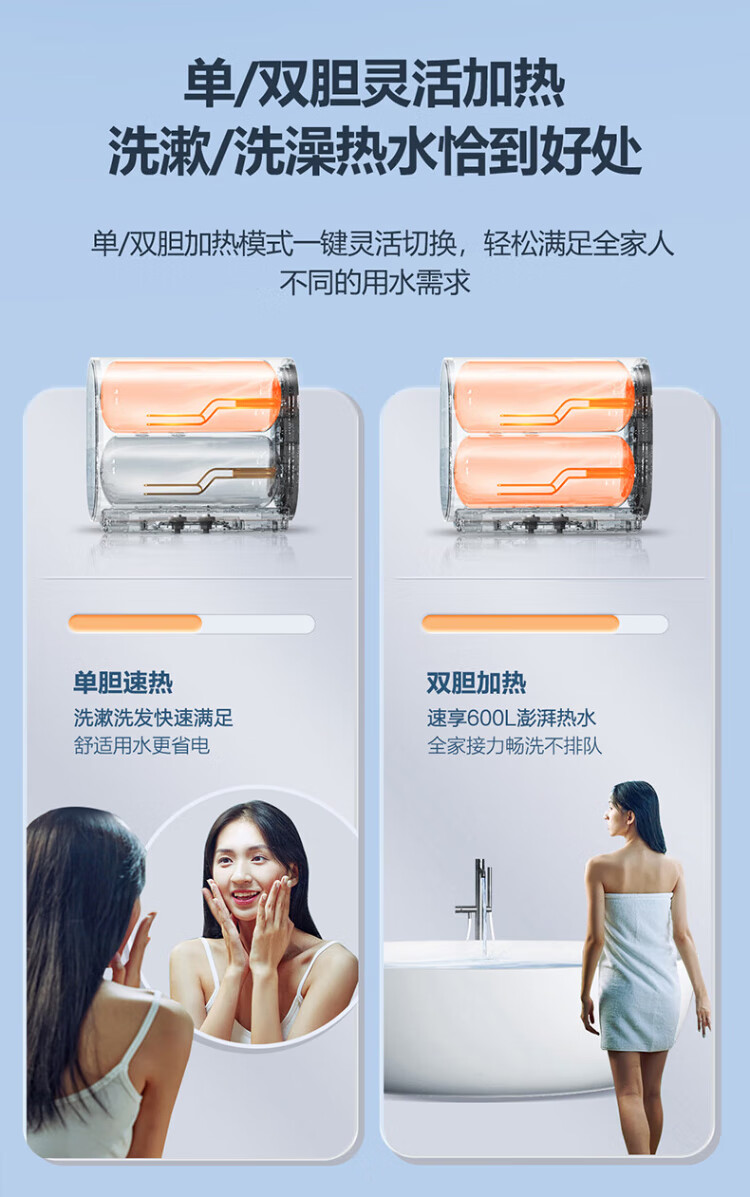 单/双胆灵活加热
洗漱/洗澡热水恰到好处

单/双胆加热模式一键灵活切换，轻松满足全家人不同的用水需求

单胆速热
洗漱洗发快速满足
舒适用水更省电

双胆加热
速享600L澎湃热水
全家接力畅洗不排队