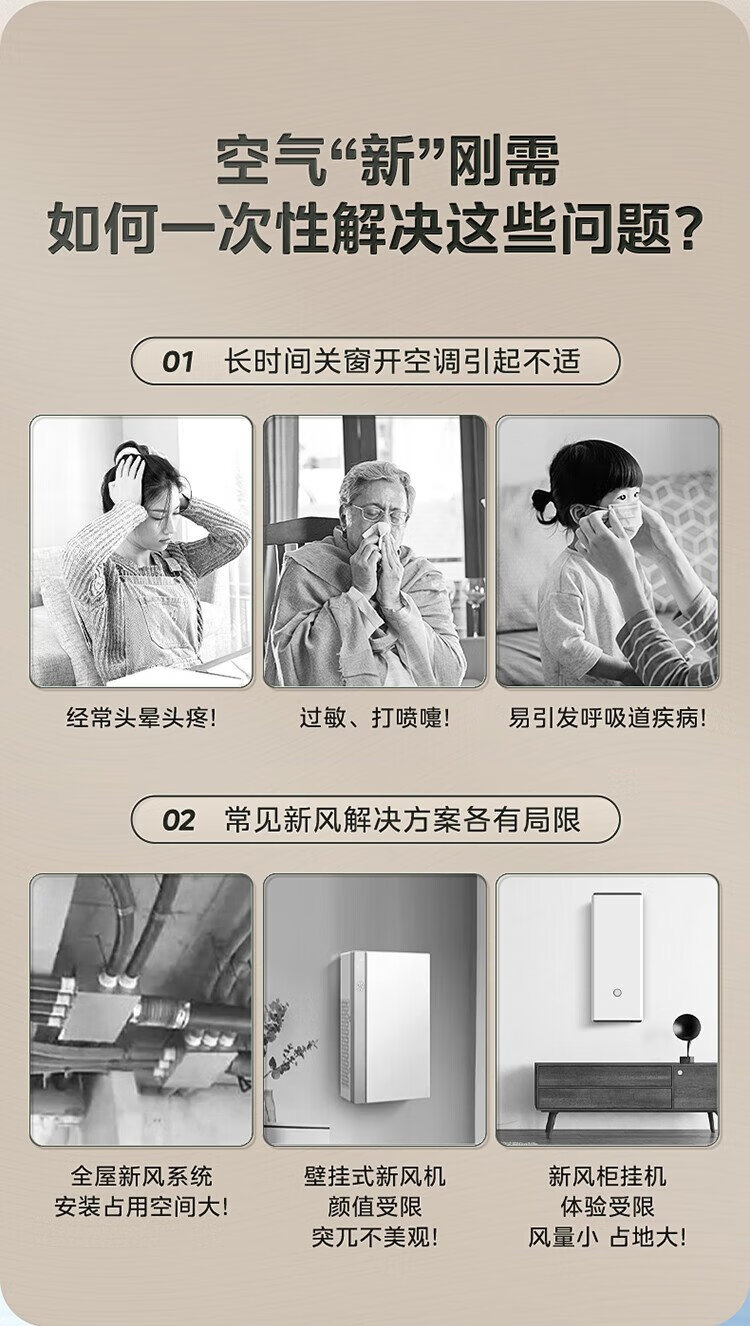 空气“新”刚需
如何一次性解决这些问题？

01 长时间关窗开空调引起不适

经常头晕头疼！

过敏、打喷嚏！

易引发呼吸道疾病！

02 常见新风解决方案各有局限

全屋新风系统
安装占用空间大！

壁挂式新风机
颜值受限
突兀不美观！

新风柜挂机
体验受限
风量小 占地大！