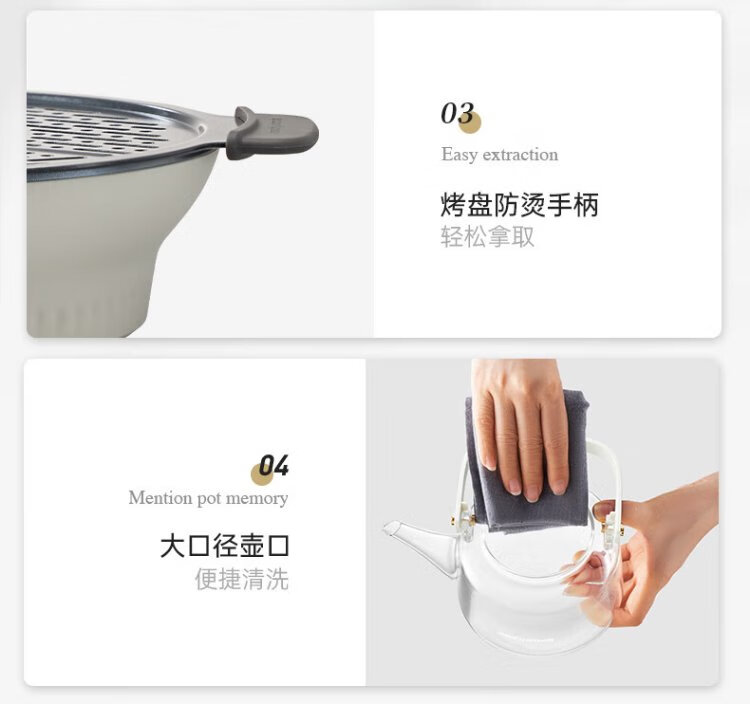 03
Easy extraction

烤盘防烫手柄
轻松拿取

04
Mention pot memory

大口径壶口
便捷清洗