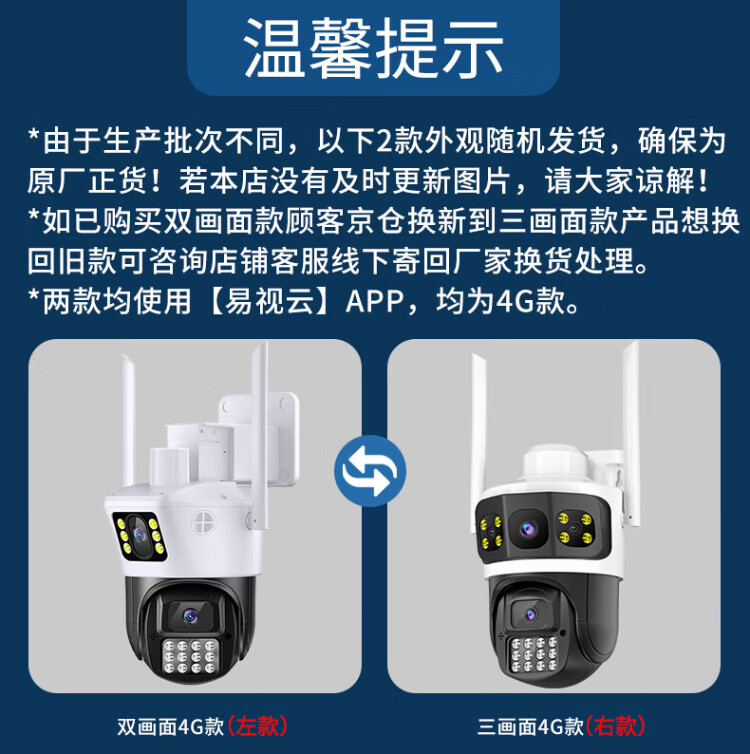 温馨提示

*由于生产批次不同，以下2款外观随机发货，确保为原厂正货！若本店没有及时更新图片，请大家谅解！

*如已购买双画面款顾客京仓换新到三画面款产品想换回旧款可咨询店铺客服线下寄回厂家换货处理。

*两款均使用【易视云】APP，均为4G款。

双画面4G款（左款）

三画面4G款（右款）