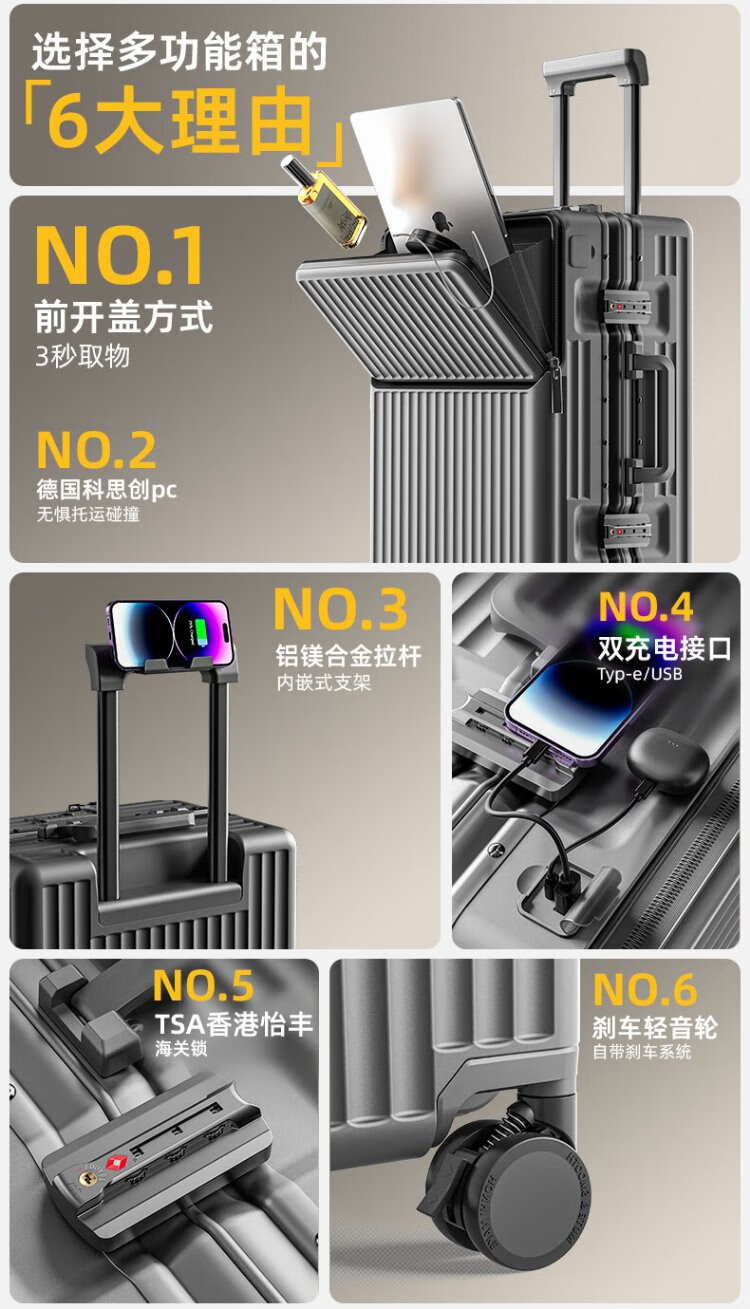 选择多功能箱的
「6大理由」

NO.1
前开盖方式
3秒取物

NO.2
德国科思创pc
无惧托运碰撞

NO.3
铝镁合金拉杆
内嵌式支架

NO.4
双充电接口
Typ-e/USB

NO.5
TSA香港怡丰
海关锁

NO.6
刹车轻音轮
自带刹车系统