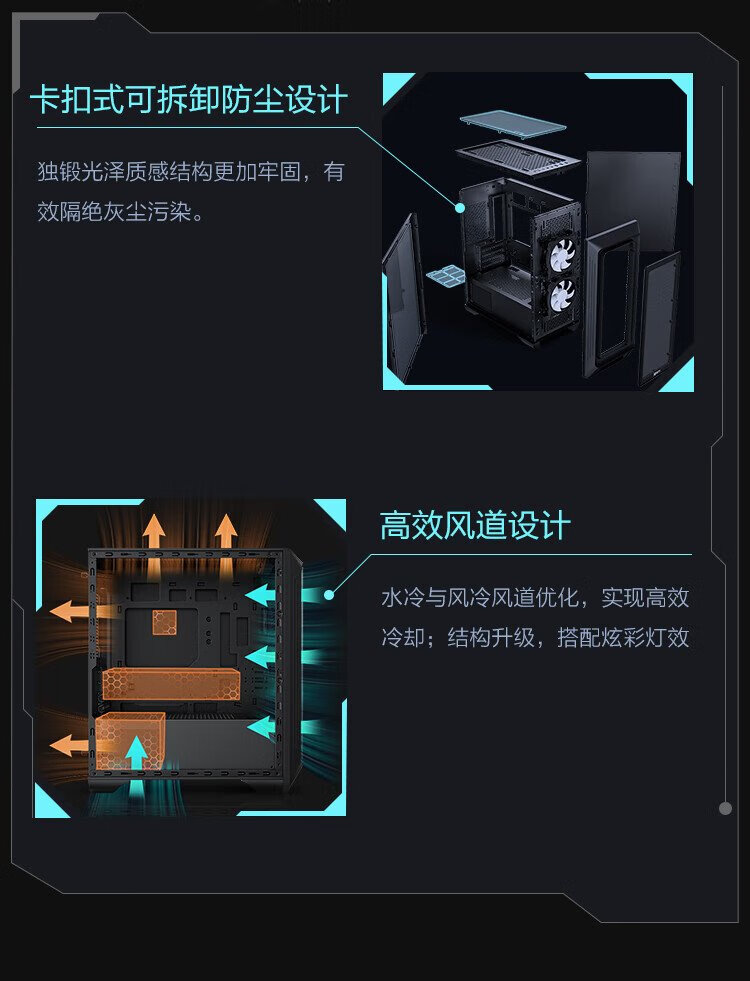 卡扣式可拆卸防尘设计

独锻光泽质感结构更加牢固，有效隔绝灰尘污染。

高效风道设计

水冷与风冷风道优化，实现高效冷却；结构升级，搭配炫彩灯效