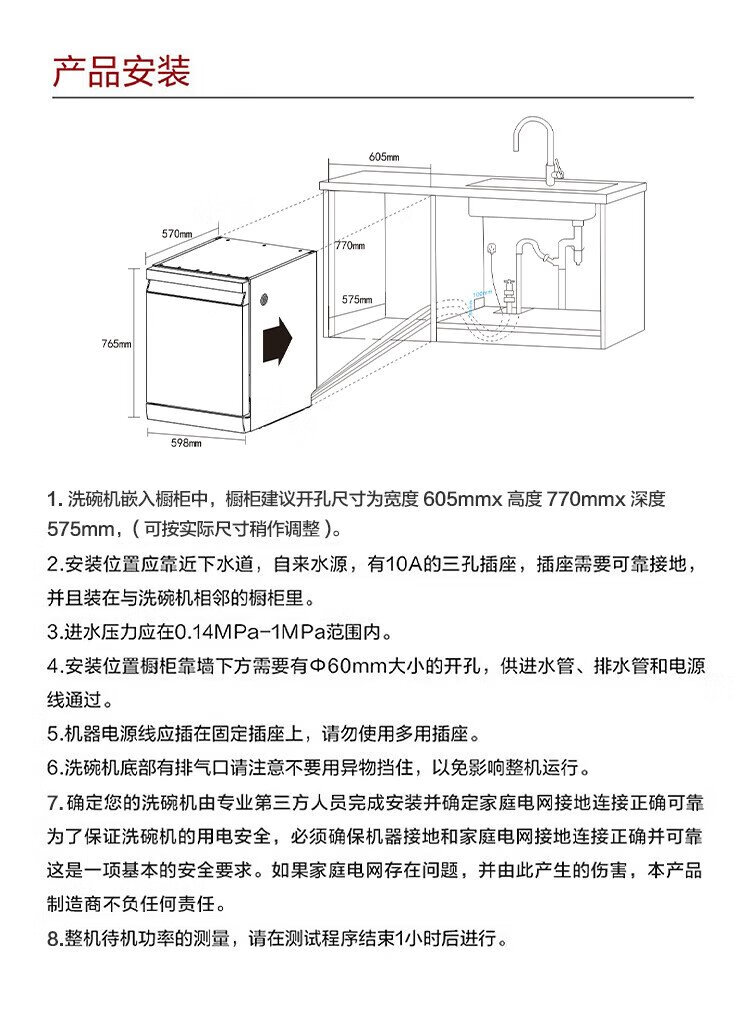 产品安装

605mm
570mm
770mm
575mm
765mm
598mm

1. 洗碗机嵌入橱柜中，橱柜建议开孔尺寸为宽度 605mmx 高度 770mmx 深度 575mm，（可按实际尺寸稍作调整）。

2.安装位置应靠近下水道，自来水源，有10A的三孔插座，插座需要可靠接地，并且装在与洗碗机相邻的橱柜里。

3.进水压力应在0.14MPa-1MPa范围内。

4.安装位置橱柜靠墙下方需要有Φ60mm大小的开孔，供进水管、排水管和电源线通过。

5.机器电源线应插在固定插座上，请勿使用多用插座。

6.洗碗机底部有排气口请注意不要用异物挡住，以免影响整机运行。

7.确定您的洗碗机由专业第三方人员完成安装并确定家庭电网接地连接正确可靠为了保证洗碗机的用电安全，必须确保机器接地和家庭电网接地连接正确并可靠这是一项基本的安全要求。如果家庭电网存在问题，并由此产生的伤害，本产品制造商不负任何责任。

8.整机待机功率的测量，请在测试程序结束1小时后进行。