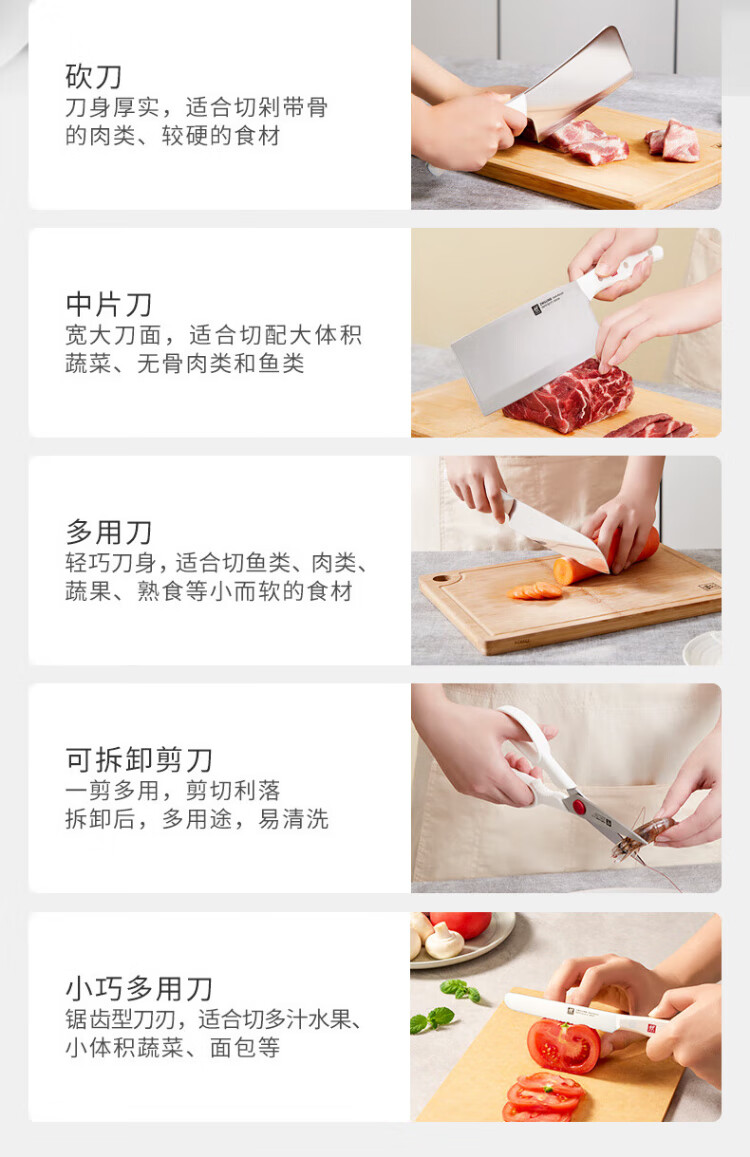 砍刀
刀身厚实，适合切剁带骨的肉类、较硬的食材

中片刀
宽大刀面，适合切配大体积蔬菜、无骨肉类和鱼类

多用刀
轻巧刀身，适合切鱼类、肉类、蔬果、熟食等小而软的食材

可拆卸剪刀
一剪多用，剪切利落
拆卸后，多用途，易清洗

小巧多用刀
锯齿型刀刃，适合切多汁水果、小体积蔬菜、面包等