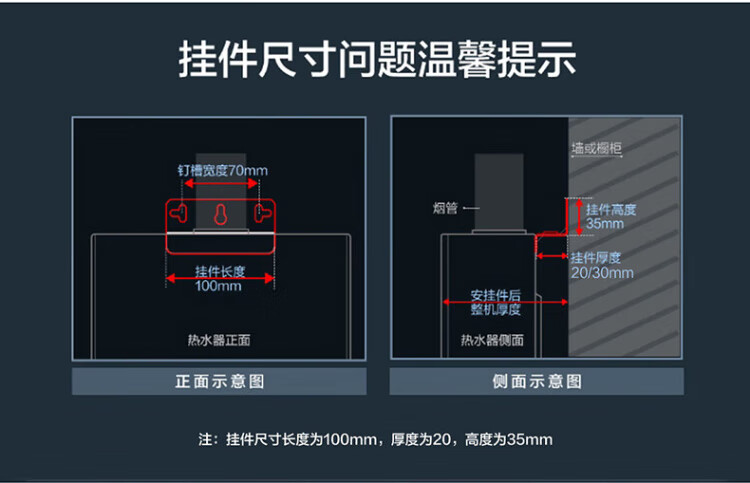 挂件尺寸问题温馨提示

钉槽宽度70mm

挂件长度
100mm

热水器正面

正面示意图

墙或橱柜

烟管

挂件高度
35mm

挂件厚度
20/30mm

安挂件后
整机厚度

热水器侧面

侧面示意图

注：挂件尺寸长度为100mm，厚度为20，高度为35mm