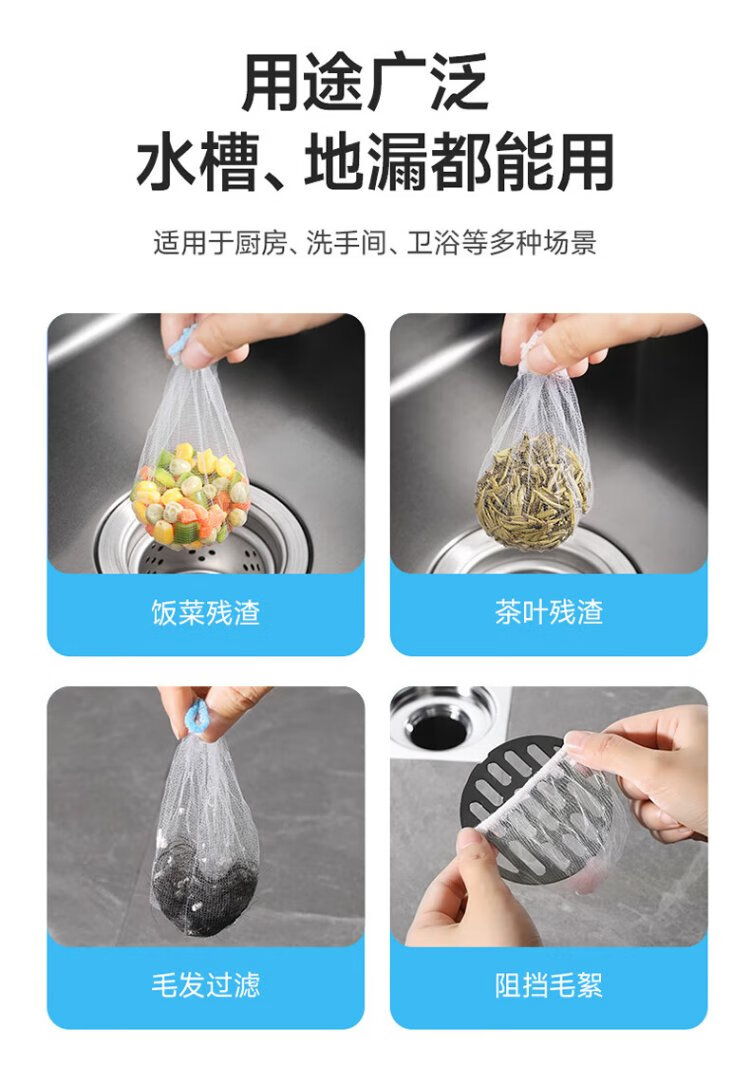 用途广泛
水槽、地漏都能用

适用于厨房、洗手间、卫浴等多种场景

饭菜残渣

茶叶残渣

毛发过滤

阻挡毛絮