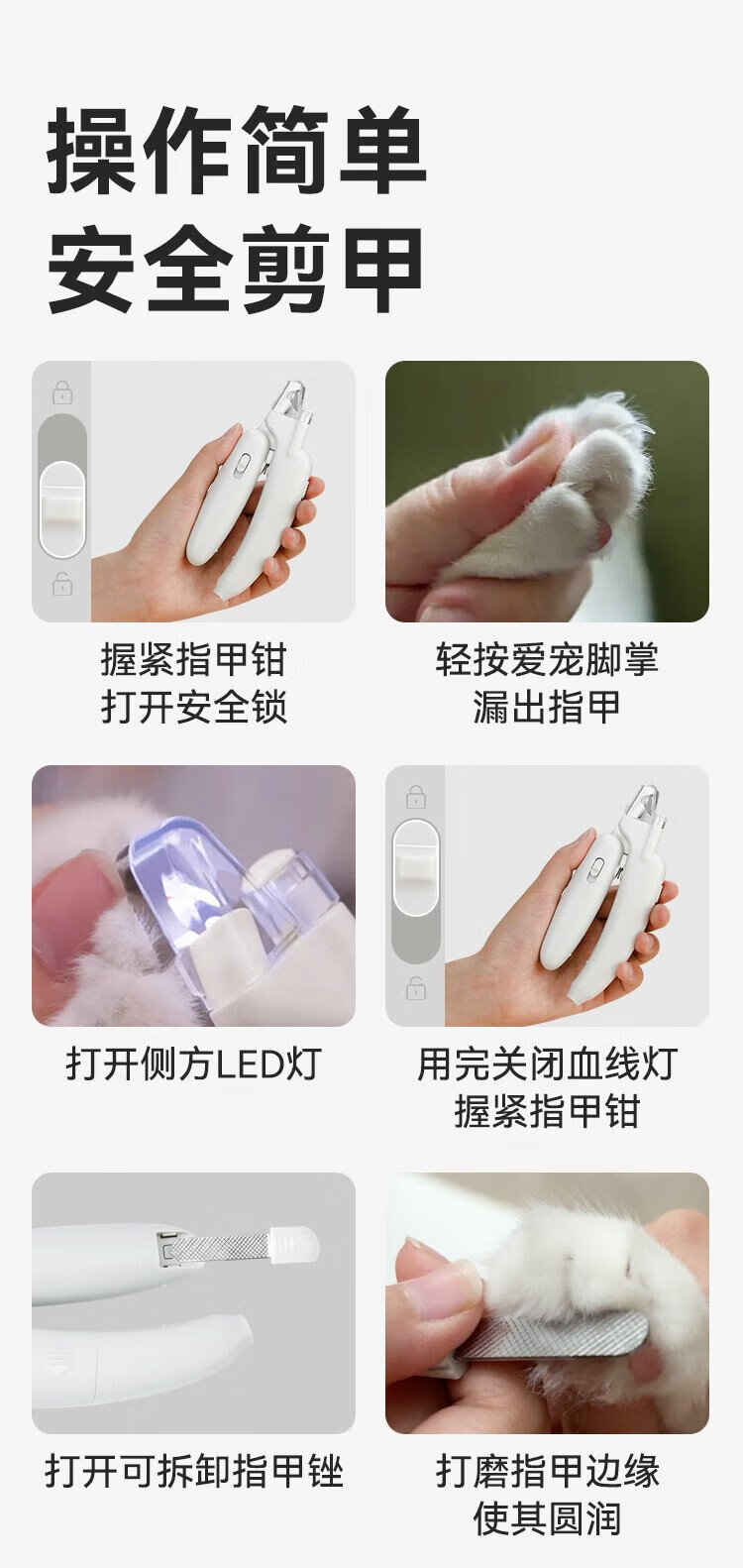 操作简单
安全剪甲

握紧指甲钳
打开安全锁

轻按爱宠脚掌
漏出指甲

打开侧方LED灯

用完关闭血线灯
握紧指甲钳

打开可拆卸指甲锉

打磨指甲边缘
使其圆润