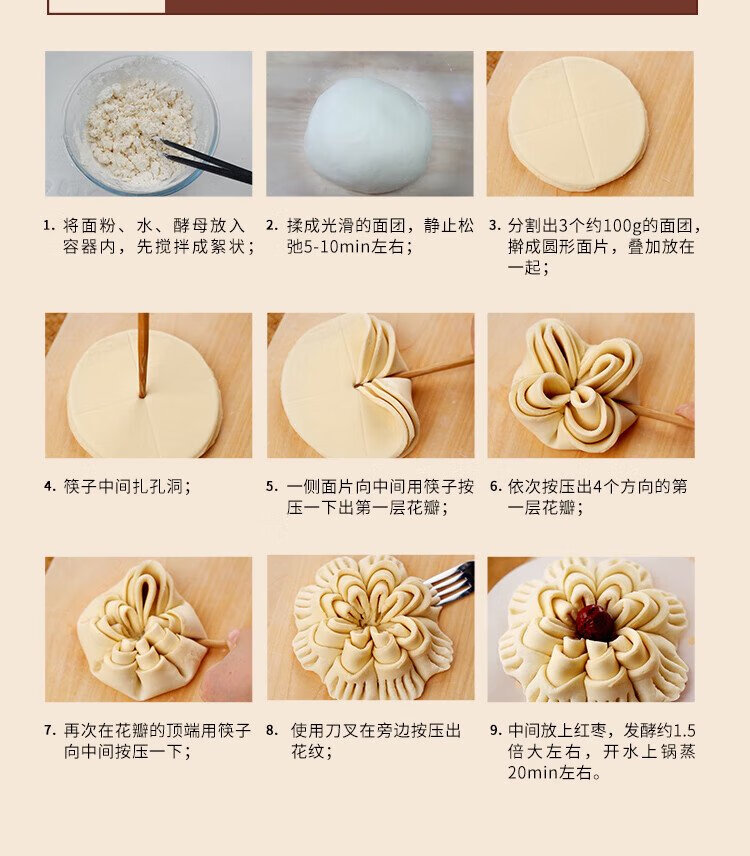 1. 将面粉、水、酵母放入容器内，先搅拌成絮状；

2. 揉成光滑的面团，静止松弛5-10min左右；

3. 分割出3个约100g的面团，擀成圆形面片，叠加放在一起；

4. 筷子中间扎孔洞；

5. 一侧面片向中间用筷子按压一下出第一层花瓣；

6. 依次按压出4个方向的第一层花瓣；

7. 再次在花瓣的顶端用筷子向中间按压一下；

8. 使用刀叉在旁边按压出花纹；

9. 中间放上红枣，发酵约1.5倍大左右，开水上锅蒸20min左右。