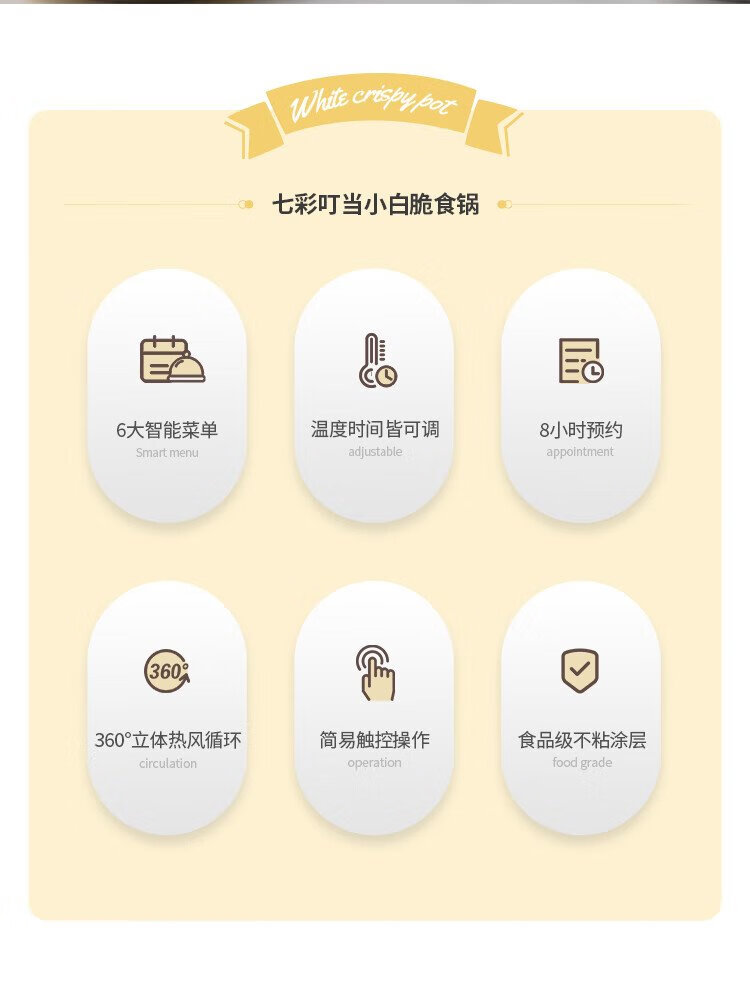 White crispy pot

七彩叮当小白脆食锅

6大智能菜单
Smart menu

温度时间皆可调
adjustable

8小时预约
appointment

360°

360°立体热风循环
circulation

简易触控操作
operation

食品级不粘涂层
food grade