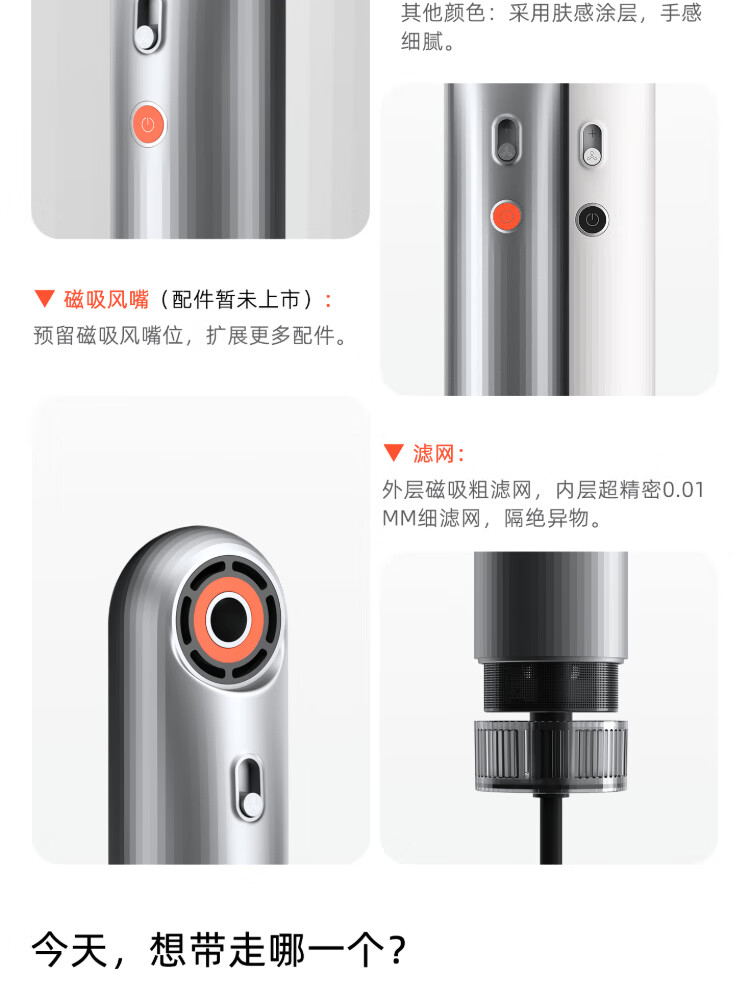 其他颜色：采用肤感涂层，手感细腻。

▼ 磁吸风嘴（配件暂未上市）：
预留磁吸风嘴位，扩展更多配件。

▼ 滤网：
外层磁吸粗滤网，内层超精密0.01MM细滤网，隔绝异物。

今天，想带走哪一个？