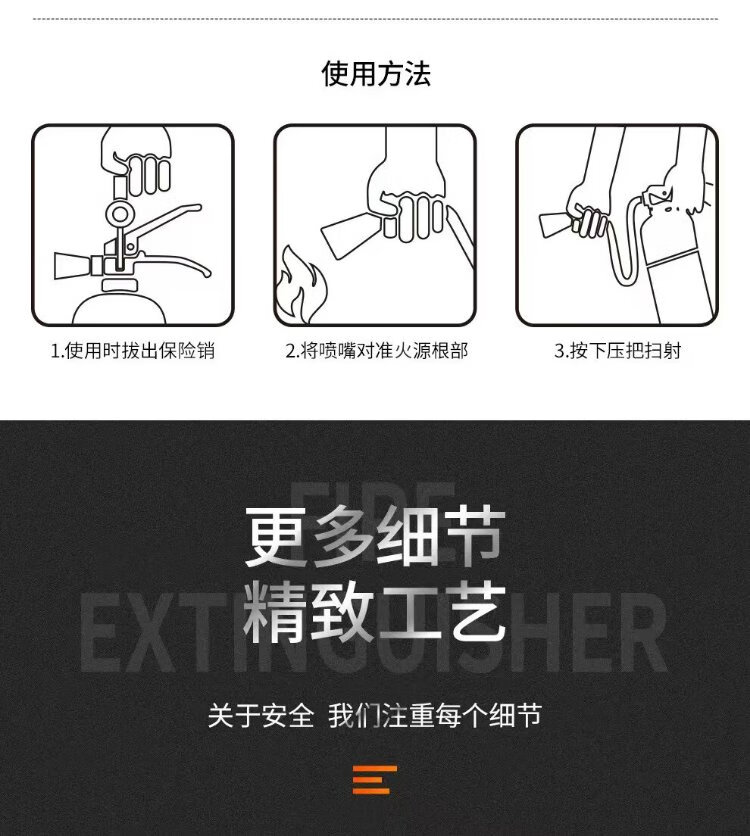 使用方法

1.使用时拔出保险销

2.将喷嘴对准火源根部

3.按下压把扫射

FIRE
EXTINGUISHER

更多细节
精致工艺

关于安全 我们注重每个细节