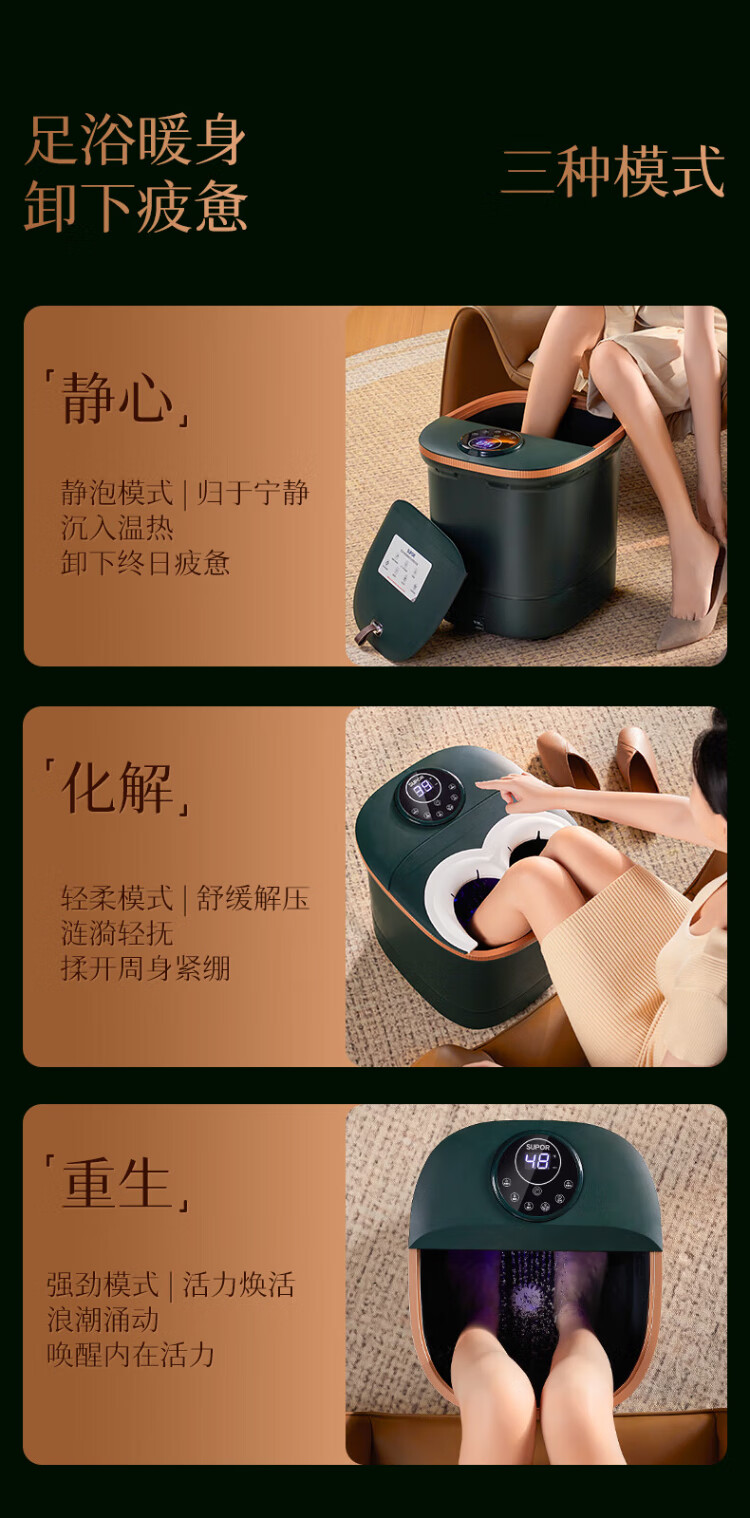 足浴暖身
卸下疲惫

三种模式

「静心」

静泡模式 | 归于宁静
沉入温热
卸下终日疲惫

「化解」

轻柔模式 | 舒缓解压
涟漪轻抚
揉开周身紧绷

「重生」

强劲模式 | 活力焕活
浪潮涌动
唤醒内在活力

SUPOR
48