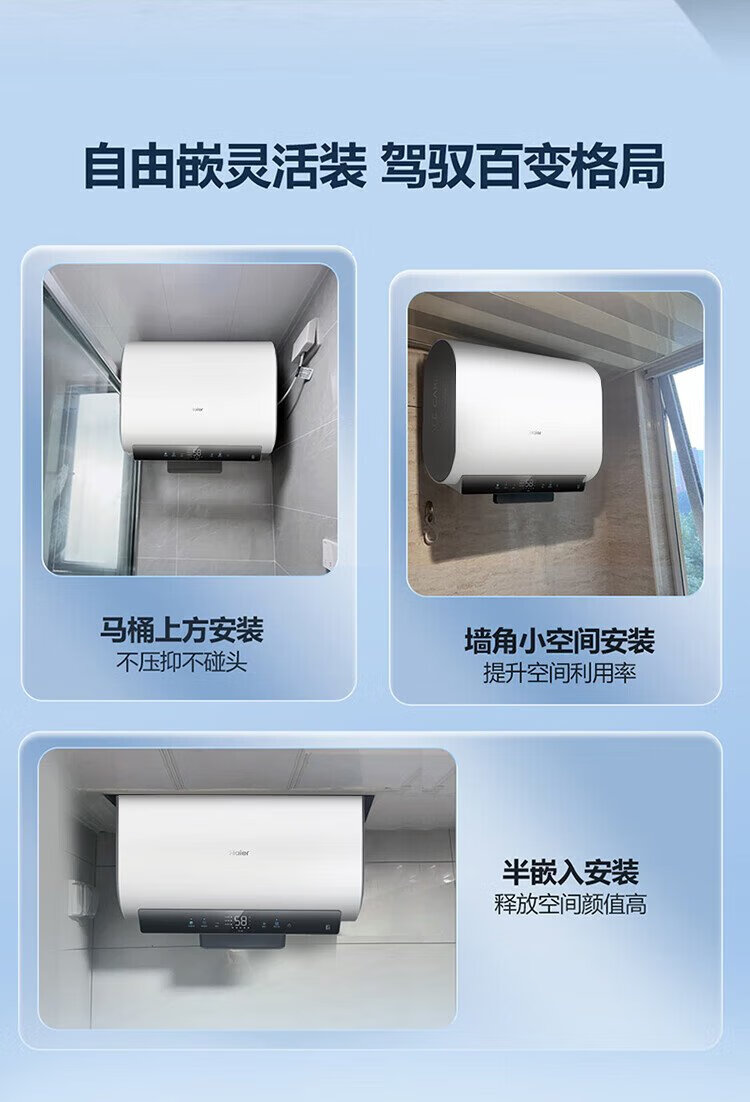 自由嵌灵活装 驾驭百变格局

Haier

马桶上方安装
不压抑不碰头

Haier

墙角小空间安装
提升空间利用率

Haier

58

半嵌入安装
释放空间颜值高