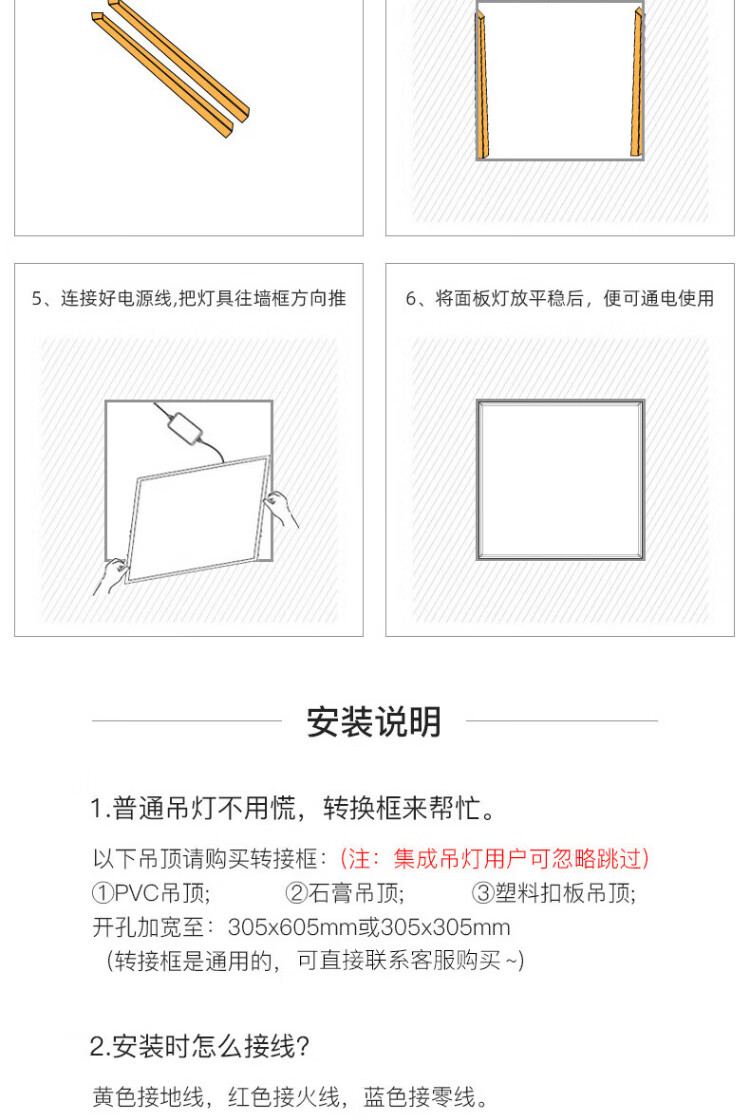 5、连接好电源线,把灯具往墙框方向推

6、将面板灯放平稳后，便可通电使用

安装说明

1.普通吊灯不用慌，转换框来帮忙。

以下吊顶请购买转接框：(注：集成吊灯用户可忽略跳过)
①PVC吊顶; ②石膏吊顶; ③塑料扣板吊顶;
开孔加宽至：305x605mm或305x305mm
(转接框是通用的，可直接联系客服购买~)

2.安装时怎么接线?

黄色接地线，红色接火线，蓝色接零线。