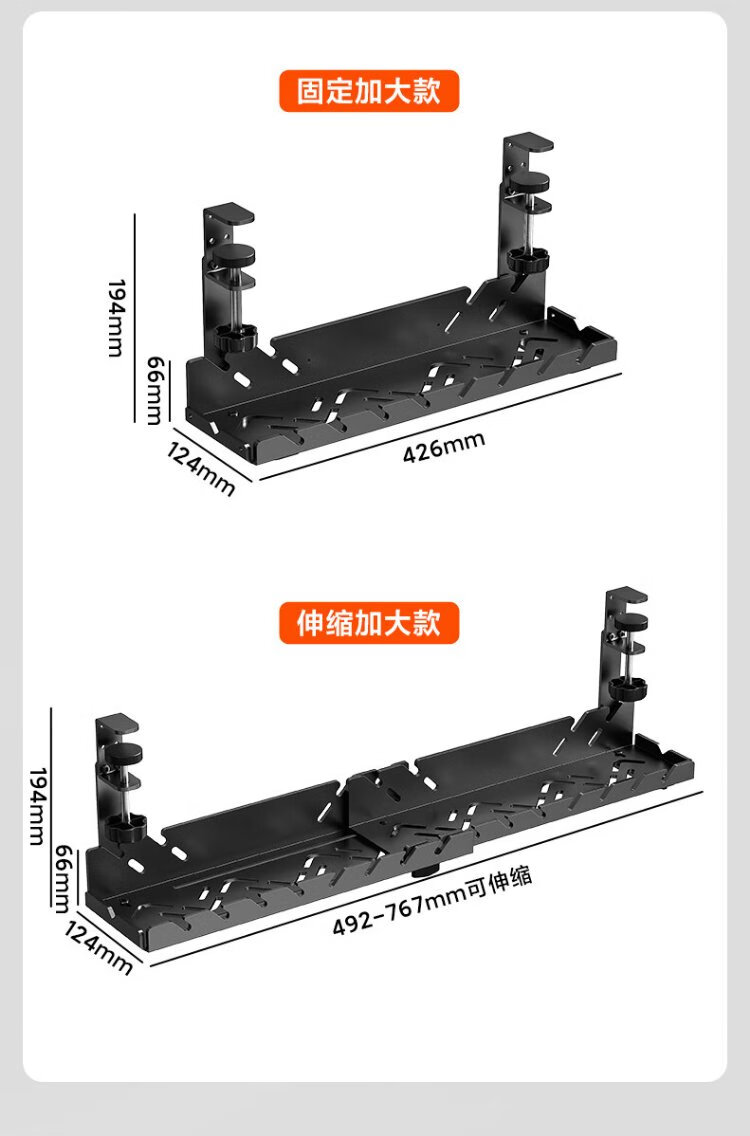 固定加大款

194mm
66mm
124mm
426mm

伸缩加大款

194mm
66mm
124mm
492-767mm可伸缩