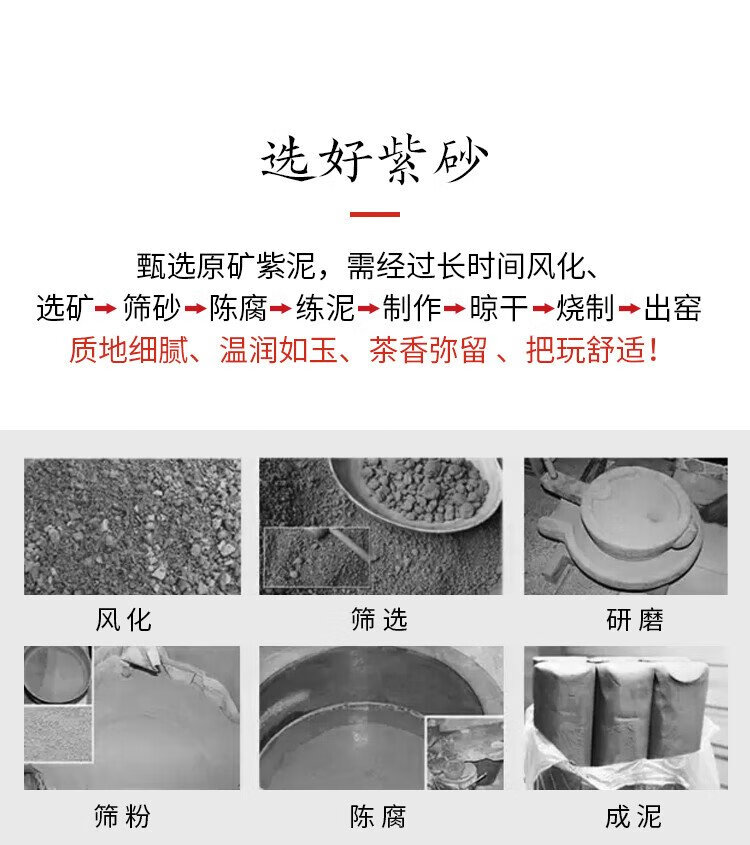 选好紫砂

甄选原矿紫泥，需经过长时间风化、
选矿→筛砂→陈腐→练泥→制作→晾干→烧制→出窑
质地细腻、温润如玉、茶香弥留 、把玩舒适！

风化

筛选

研磨

筛粉

陈腐

成泥