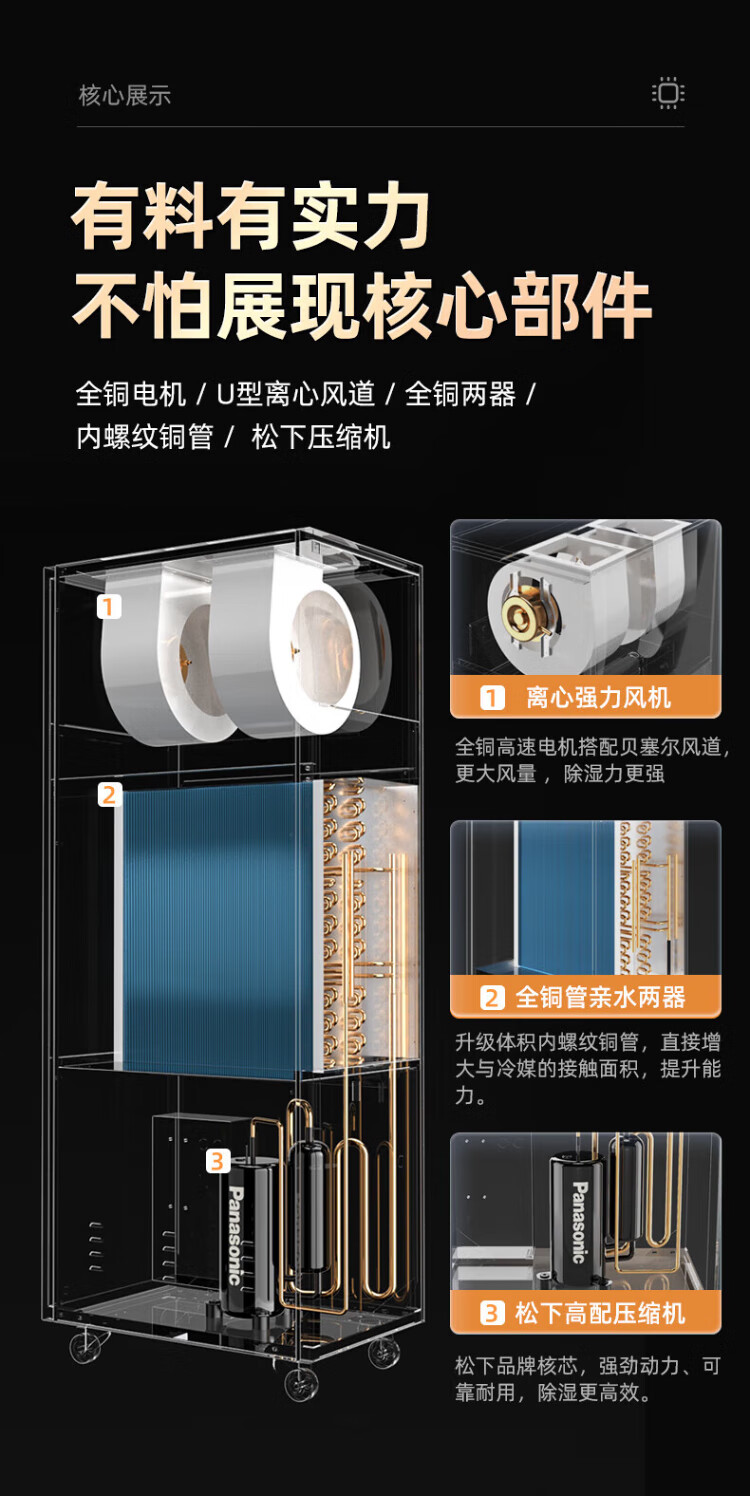 核心展示

有料有实力
不怕展现核心部件

全铜电机 / U型离心风道 / 全铜两器 / 内螺纹铜管 / 松下压缩机

1

2

3

Panasonic

1 离心强力风机

全铜高速电机搭配贝塞尔风道，更大风量，除湿力更强

2 全铜管亲水两器

升级体积内螺纹铜管，直接增大与冷媒的接触面积，提升能力。

Panasonic

3 松下高配压缩机

松下品牌核芯，强劲动力、可靠耐用，除湿更高效。