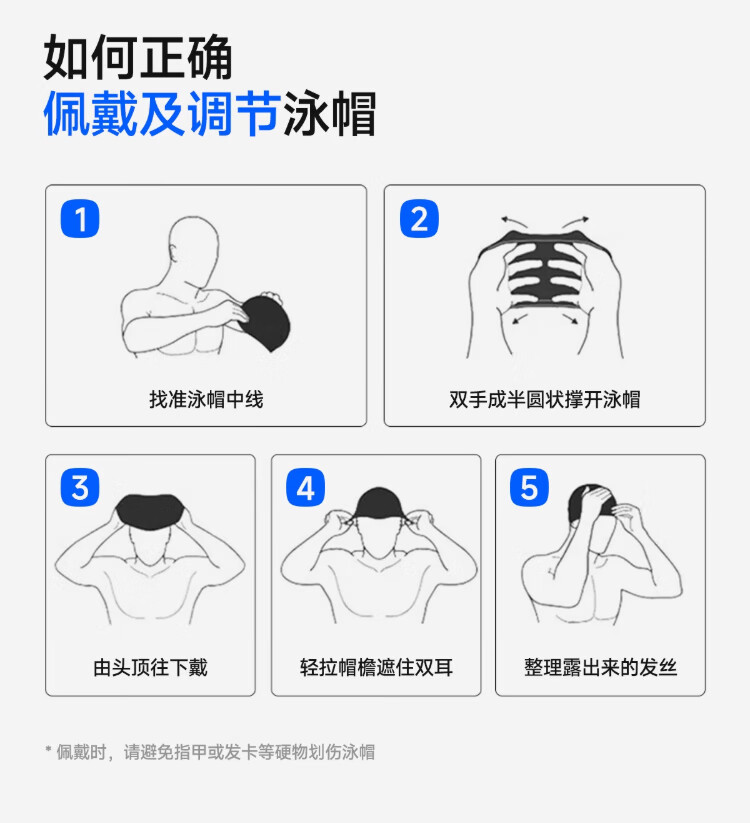 如何正确
佩戴及调节泳帽

1
找准泳帽中线

2
双手成半圆状撑开泳帽

3
由头顶往下戴

4
轻拉帽檐遮住双耳

5
整理露出来的发丝

* 佩戴时，请避免指甲或发卡等硬物划伤泳帽