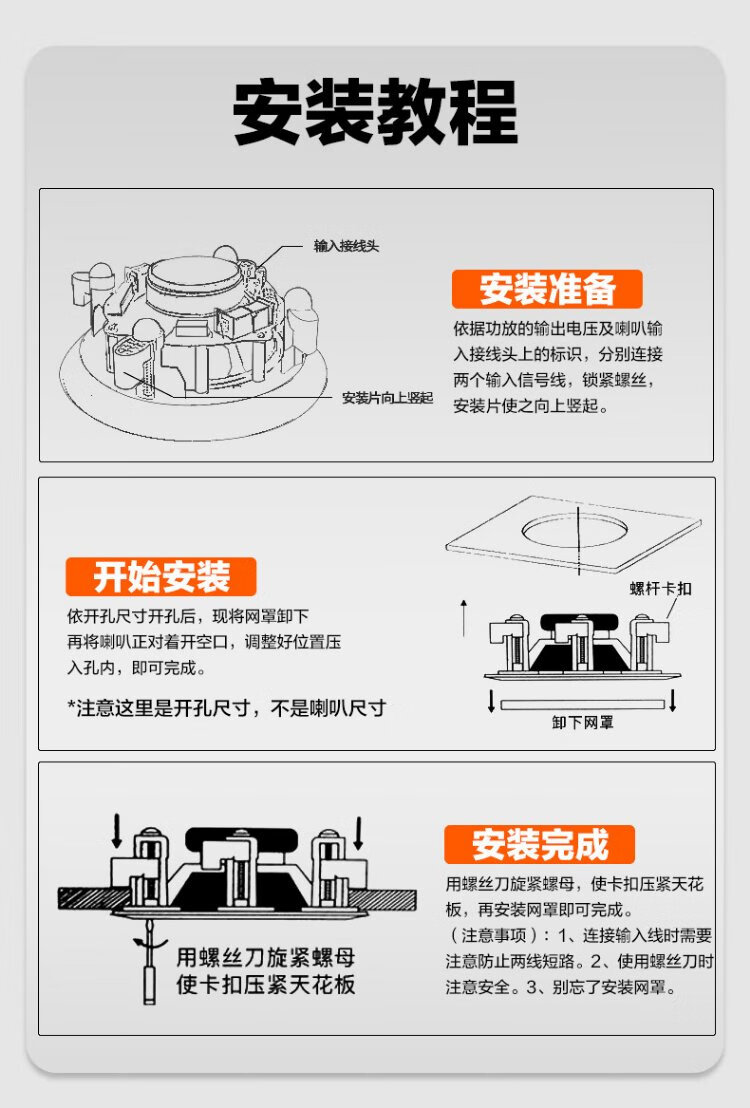 安装教程

输入接线头

安装片向上竖起

安装准备

依据功放的输出电压及喇叭输入接线头上的标识，分别连接两个输入信号线，锁紧螺丝，安装片使之向上竖起。

开始安装

依开孔尺寸开孔后，现将网罩卸下再将喇叭正对着开空口，调整好位置压入孔内，即可完成。

*注意这里是开孔尺寸，不是喇叭尺寸

螺杆卡扣

卸下网罩

用螺丝刀旋紧螺母
使卡扣压紧天花板

安装完成

用螺丝刀旋紧螺母，使卡扣压紧天花板，再安装网罩即可完成。
（注意事项）：1、连接输入线时需要注意防止两线短路。2、使用螺丝刀时注意安全。3、别忘了安装网罩。