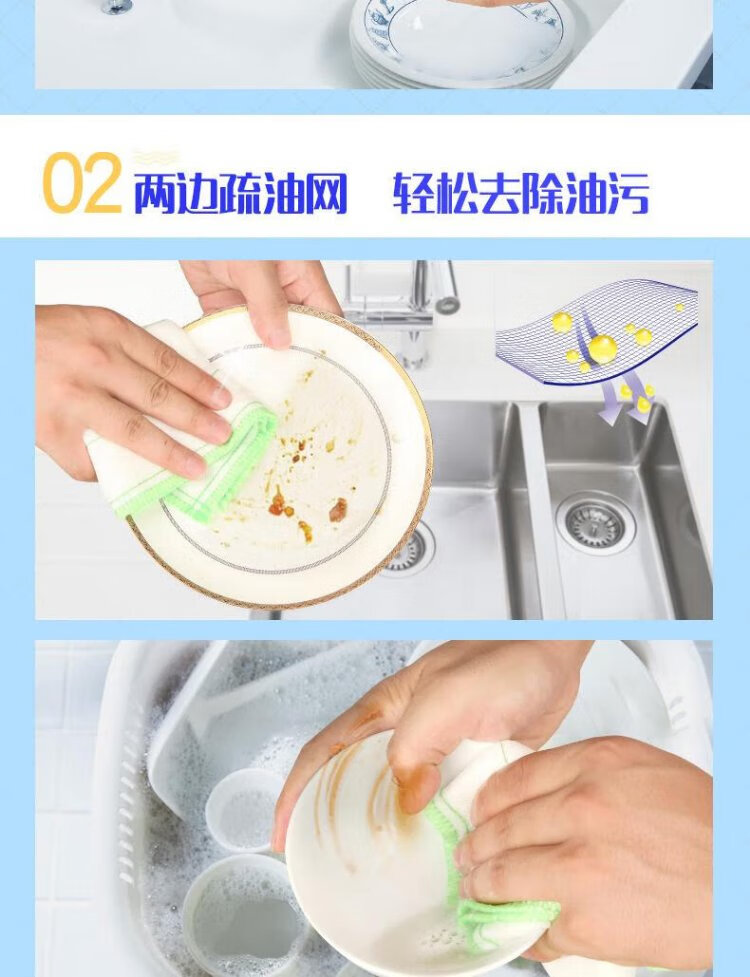 02 两边疏油网 轻松去除油污