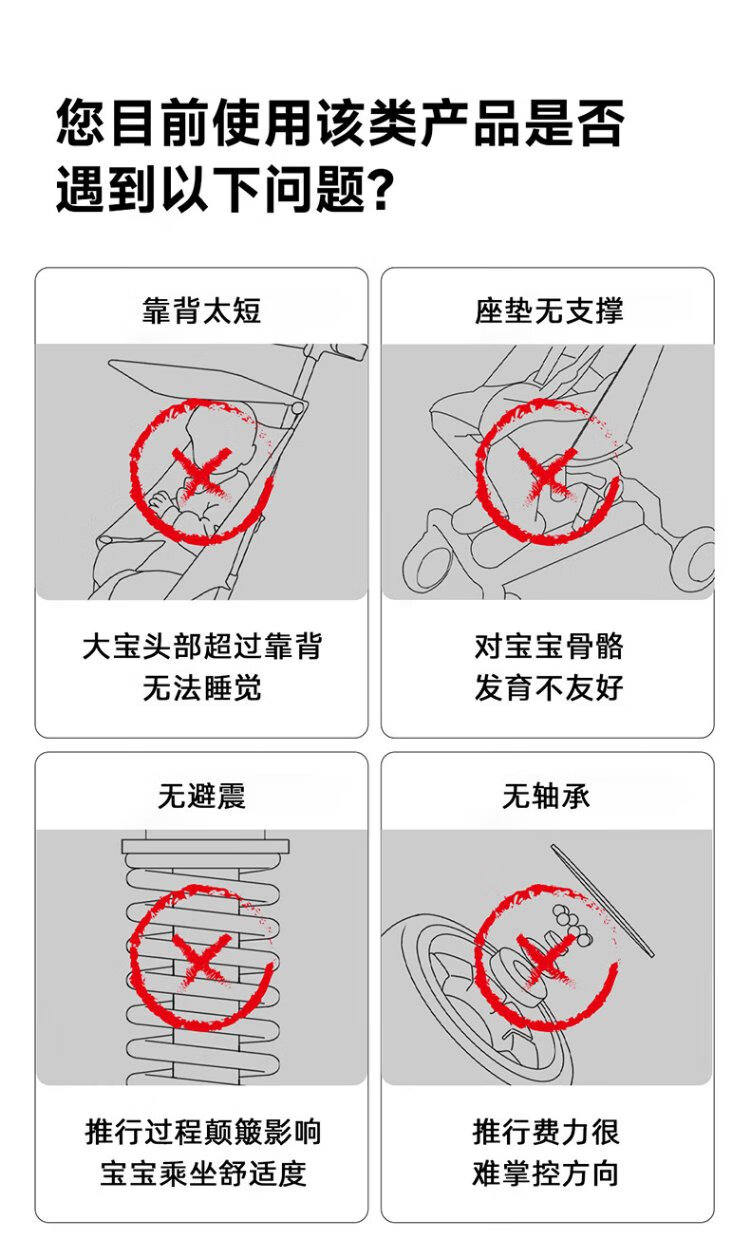 您目前使用该类产品是否遇到以下问题?

靠背太短

大宝头部超过靠背
无法睡觉

座垫无支撑

对宝宝骨骼
发育不友好

无避震

推行过程颠簸影响
宝宝乘坐舒适度

无轴承

推行费力很
难掌控方向