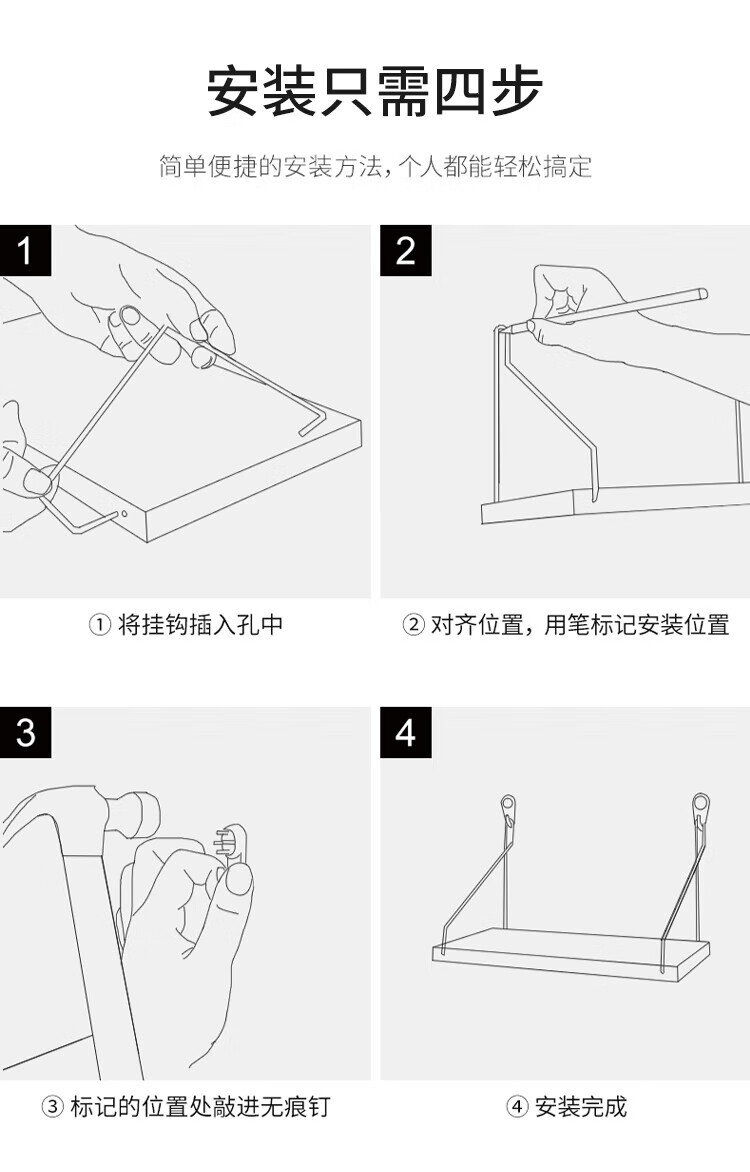 安装只需四步

简单便捷的安装方法，个人都能轻松搞定

1

① 将挂钩插入孔中

2

② 对齐位置，用笔标记安装位置

3

③ 标记的位置处敲进无痕钉

4

④ 安装完成