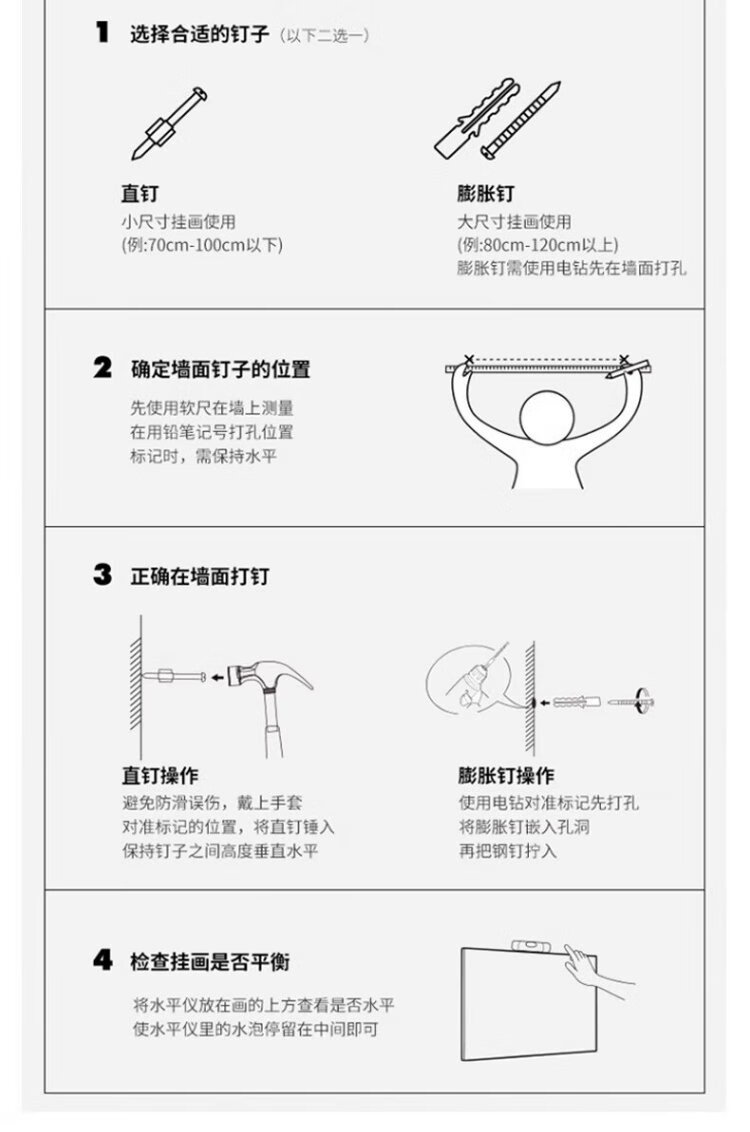 1 选择合适的钉子（以下二选一）

直钉
小尺寸挂画使用
(例:70cm-100cm以下)

膨胀钉
大尺寸挂画使用
(例:80cm-120cm以上)
膨胀钉需使用电钻先在墙面打孔

2 确定墙面钉子的位置

先使用软尺在墙上测量
在用铅笔记号打孔位置
标记时，需保持水平

3 正确在墙面打钉

直钉操作
避免防滑误伤，戴上手套
对准标记的位置，将直钉锤入
保持钉子之间高度垂直水平

膨胀钉操作
使用电钻对准标记先打孔
将膨胀钉嵌入孔洞
再把钢钉拧入

4 检查挂画是否平衡

将水平仪放在画的上方查看是否水平
使水平仪里的水泡停留在中间即可