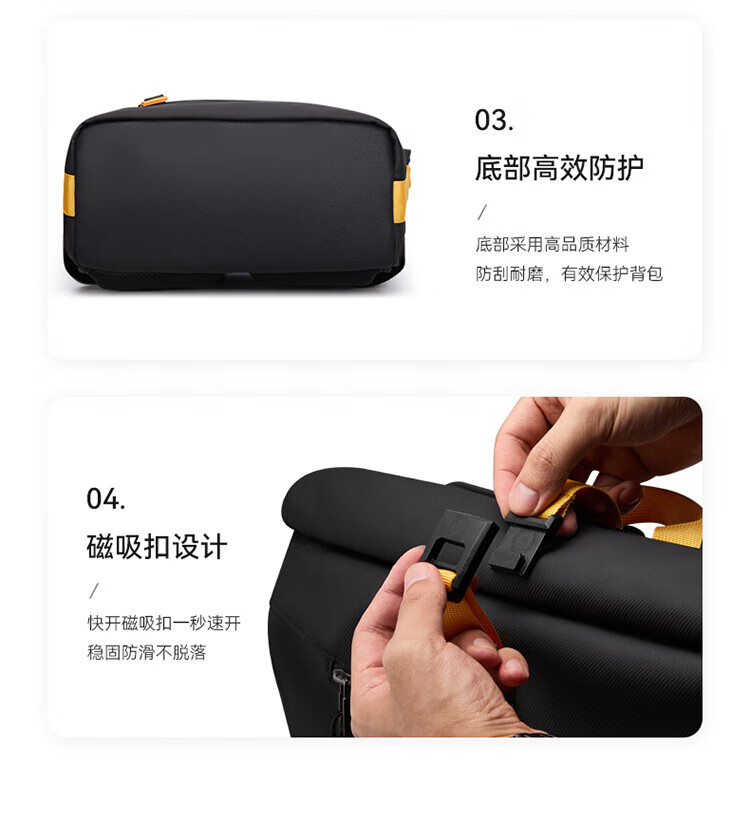 03.

底部高效防护

/

底部采用高品质材料
防刮耐磨，有效保护背包

04.

磁吸扣设计

/

快开磁吸扣一秒速开
稳固防滑不脱落