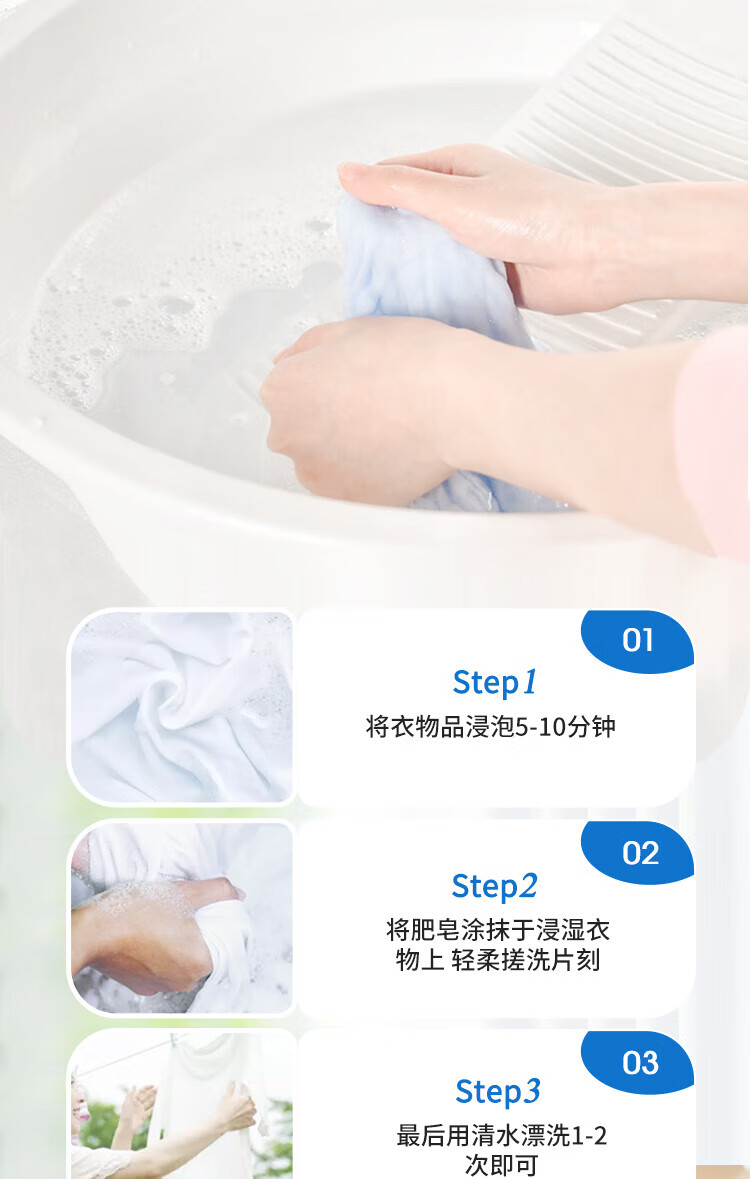 01

Step1

将衣物品浸泡5-10分钟

02

Step2

将肥皂涂抹于浸湿衣物上 轻柔搓洗片刻

03

Step3

最后用清水漂洗1-2次即可