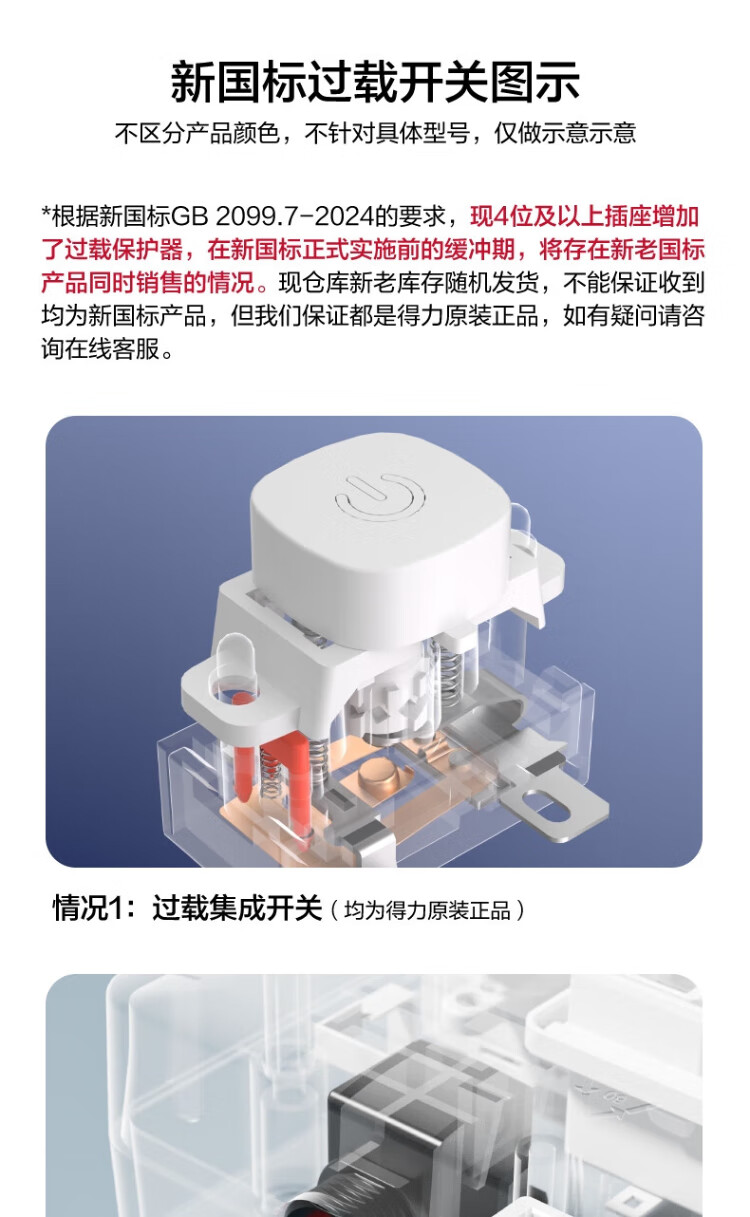 新国标过载开关图示

不区分产品颜色，不针对具体型号，仅做示意示意

*根据新国标GB 2099.7-2024的要求，现4位及以上插座增加了过载保护器，在新国标正式实施前的缓冲期，将存在新老国标产品同时销售的情况。现仓库新老库存随机发货，不能保证收到均为新国标产品，但我们保证都是得力原装正品，如有疑问请咨询在线客服。

情况1：过载集成开关（均为得力原装正品）