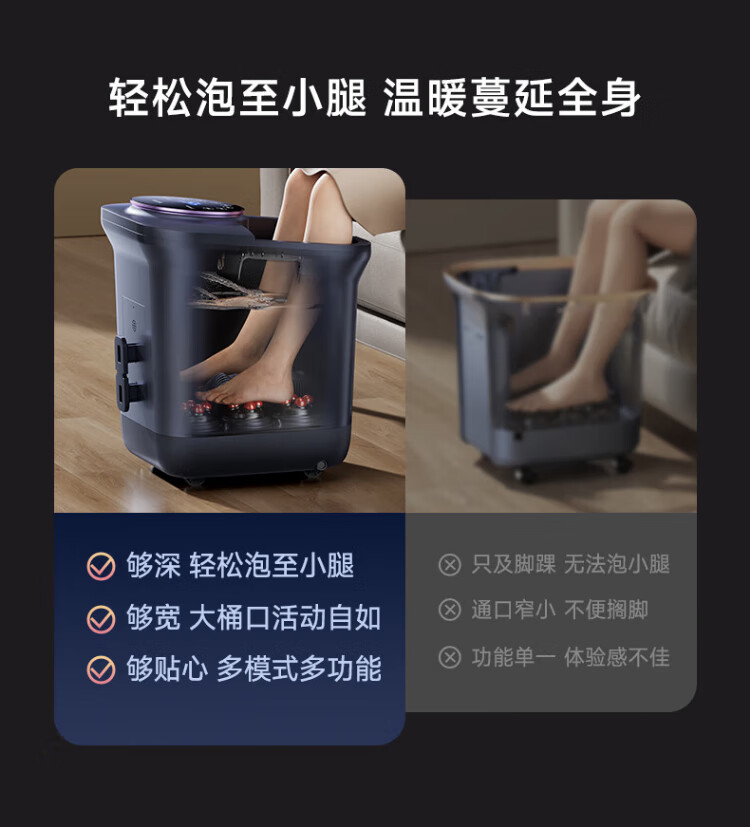 轻松泡至小腿 温暖蔓延全身

够深 轻松泡至小腿

够宽 大桶口活动自如

够贴心 多模式多功能

只及脚踝 无法泡小腿

通口窄小 不便搁脚

功能单一 体验感不佳